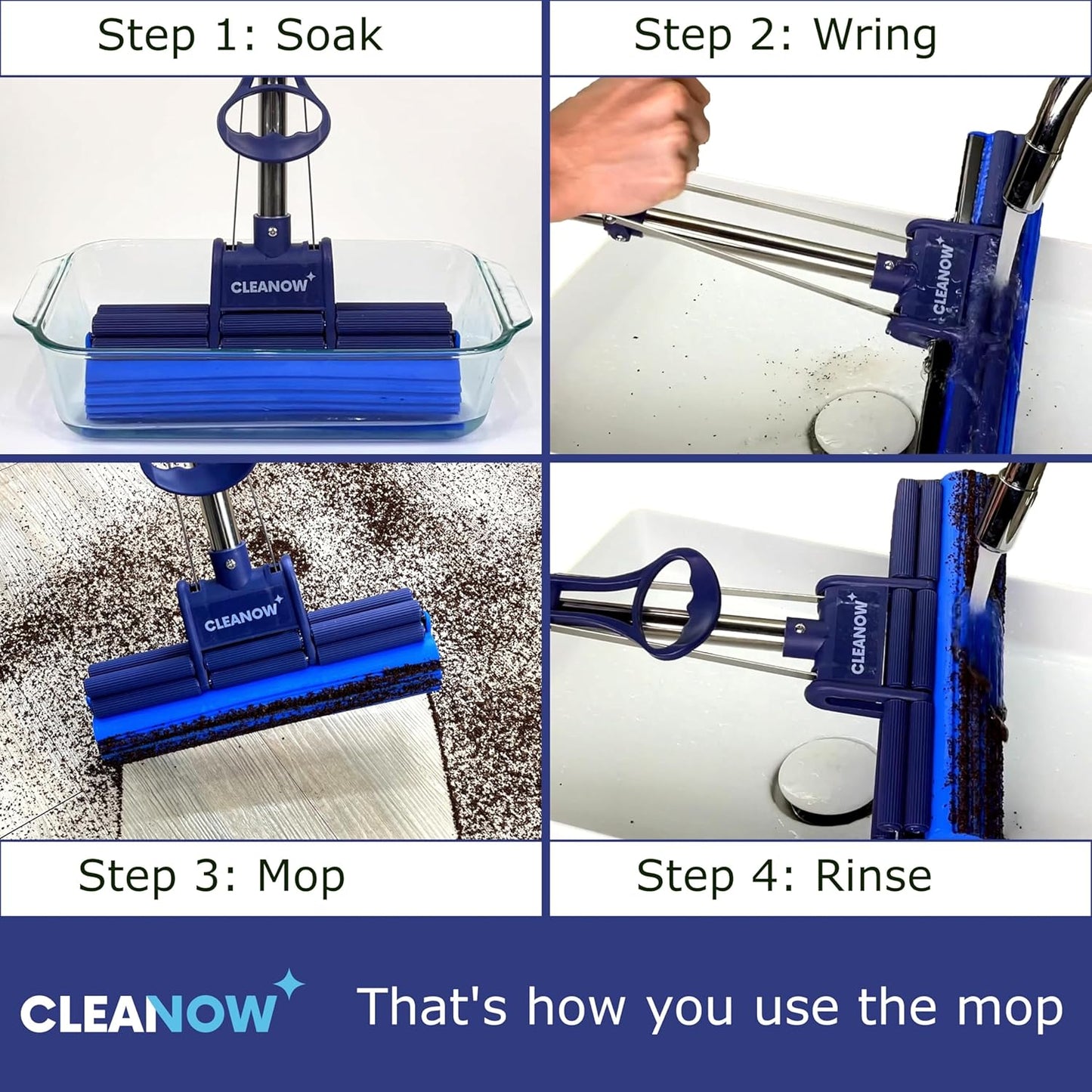 Step 1: Soak

Step 2: Wring

CLEANOW

CLEANOW

CLEANOW

CLEANOW

Step 3: Mop

Step 4: Rinse

CLEANOW

That's how you use the mop