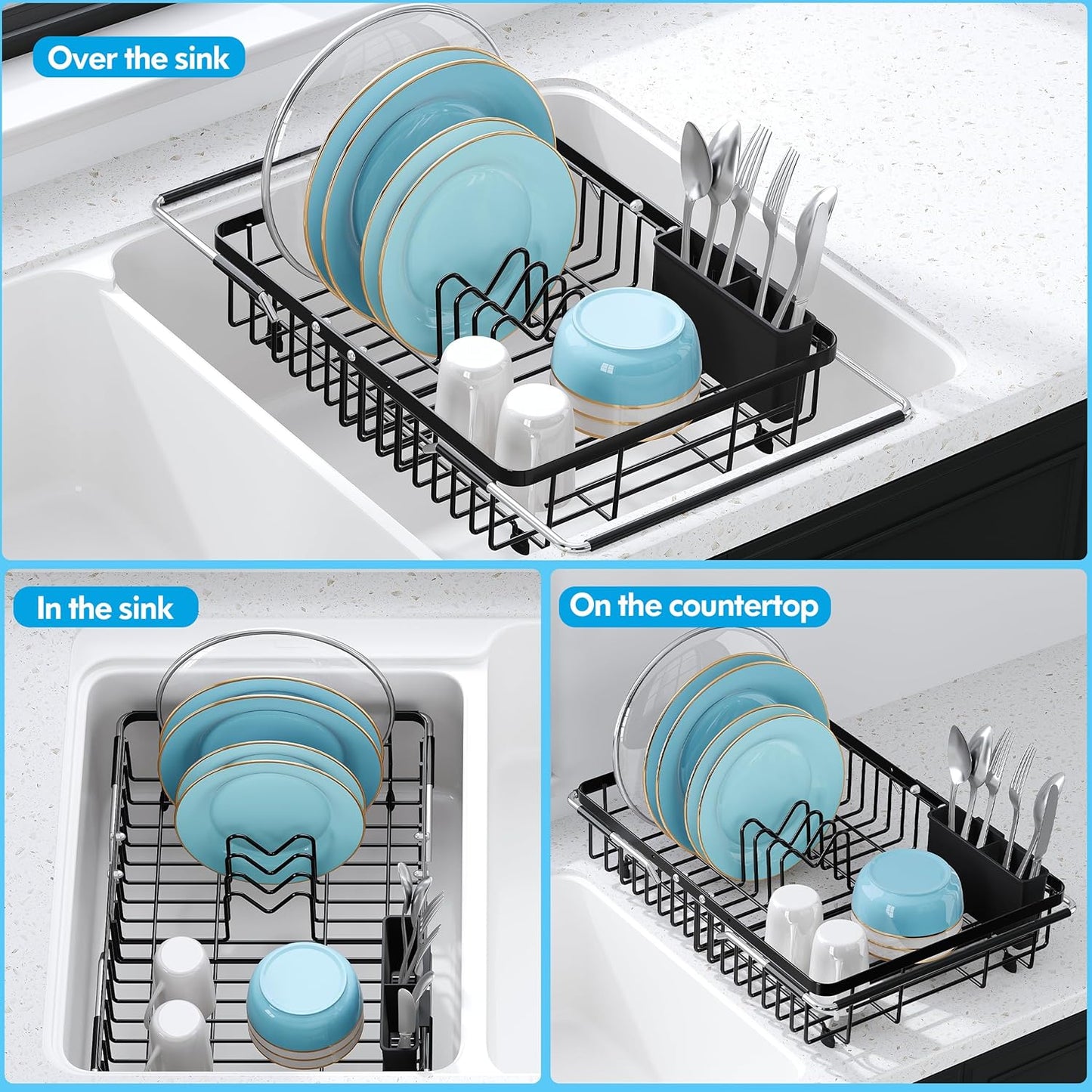 Over the sink

In the sink

On the countertop