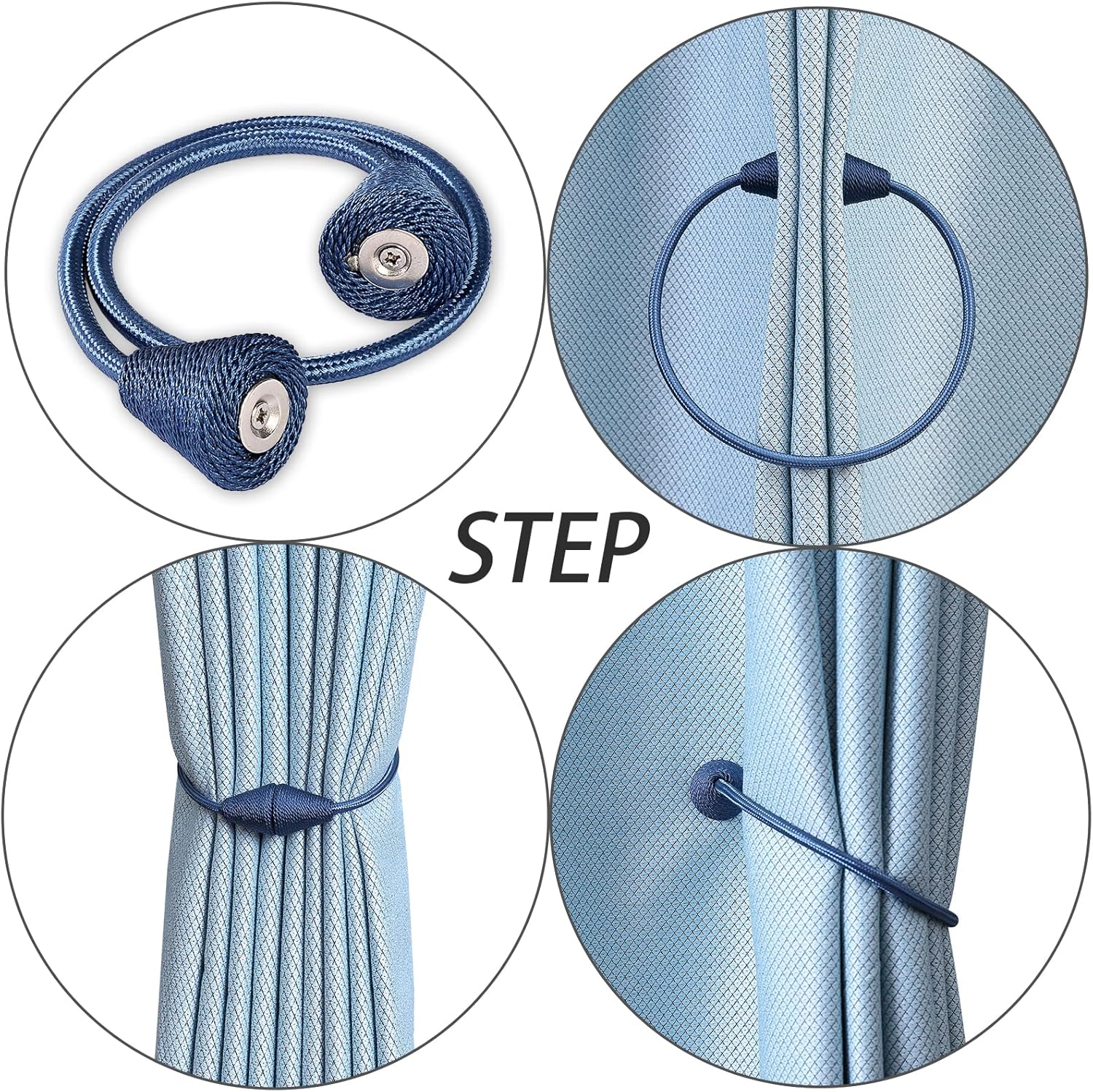 STEP