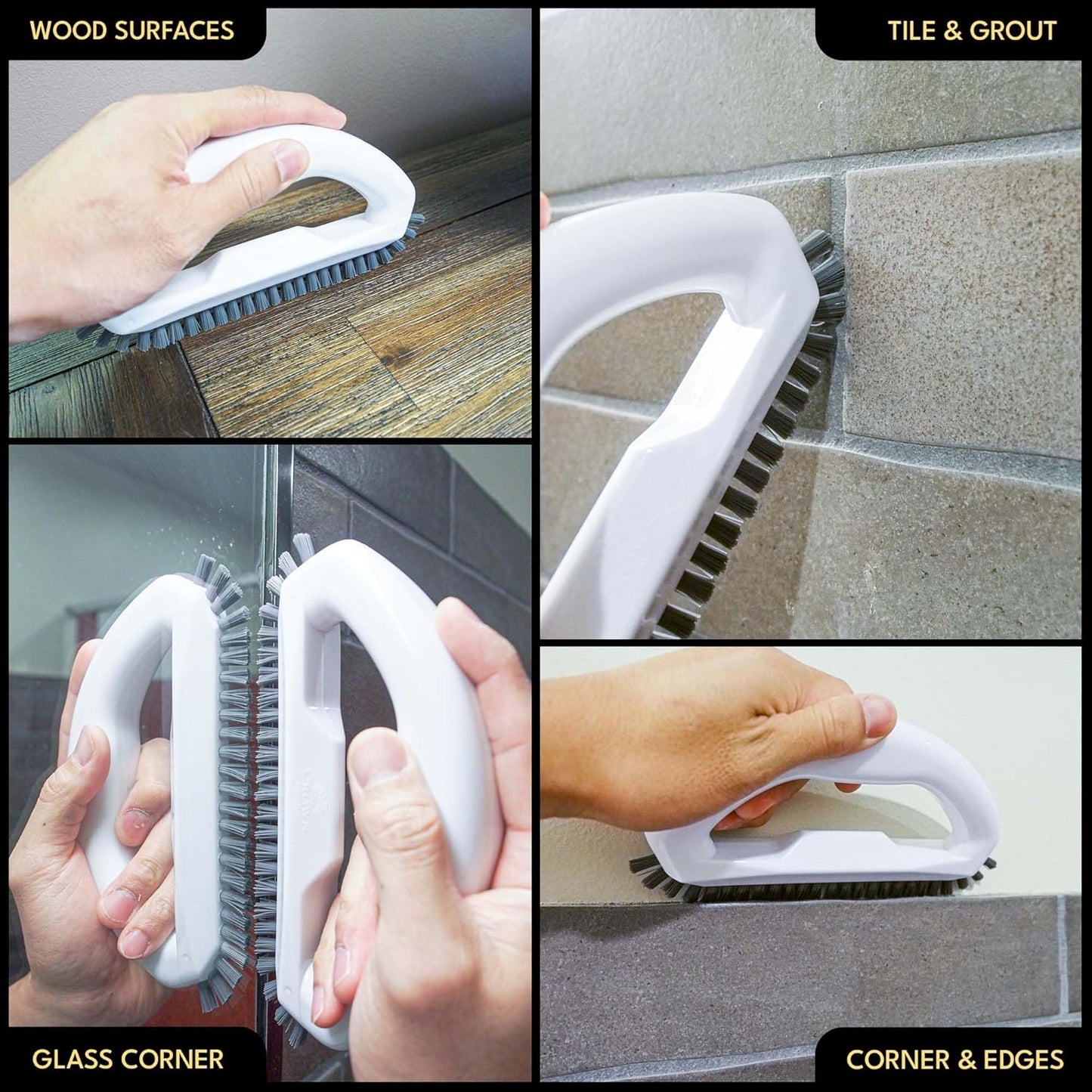 WOOD SURFACES

TILE & GROUT

GLASS CORNER

CORNER & EDGES