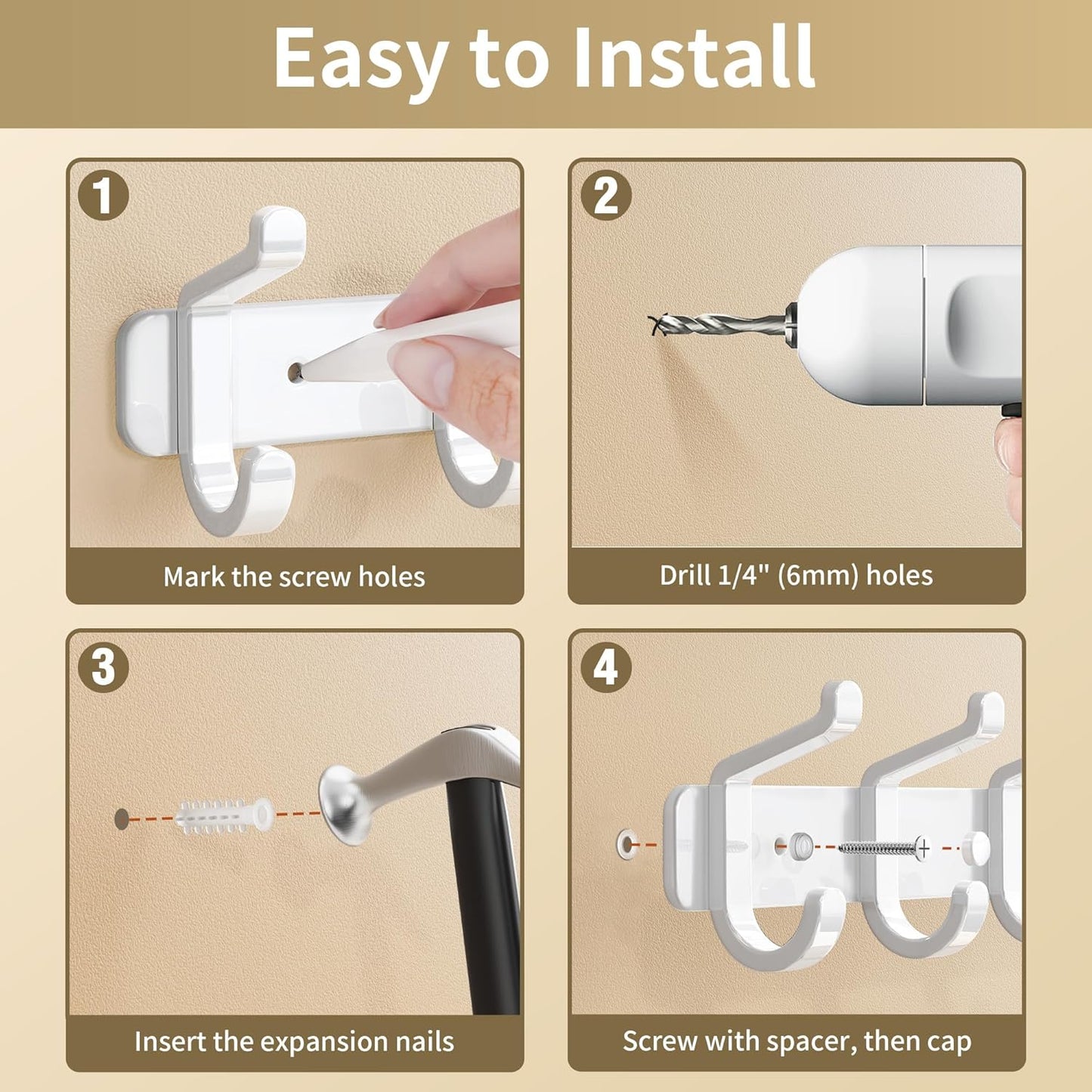 Easy to Install

1

Mark the screw holes

2

Drill 1/4" (6mm) holes

3

Insert the expansion nails

4

Screw with spacer, then cap