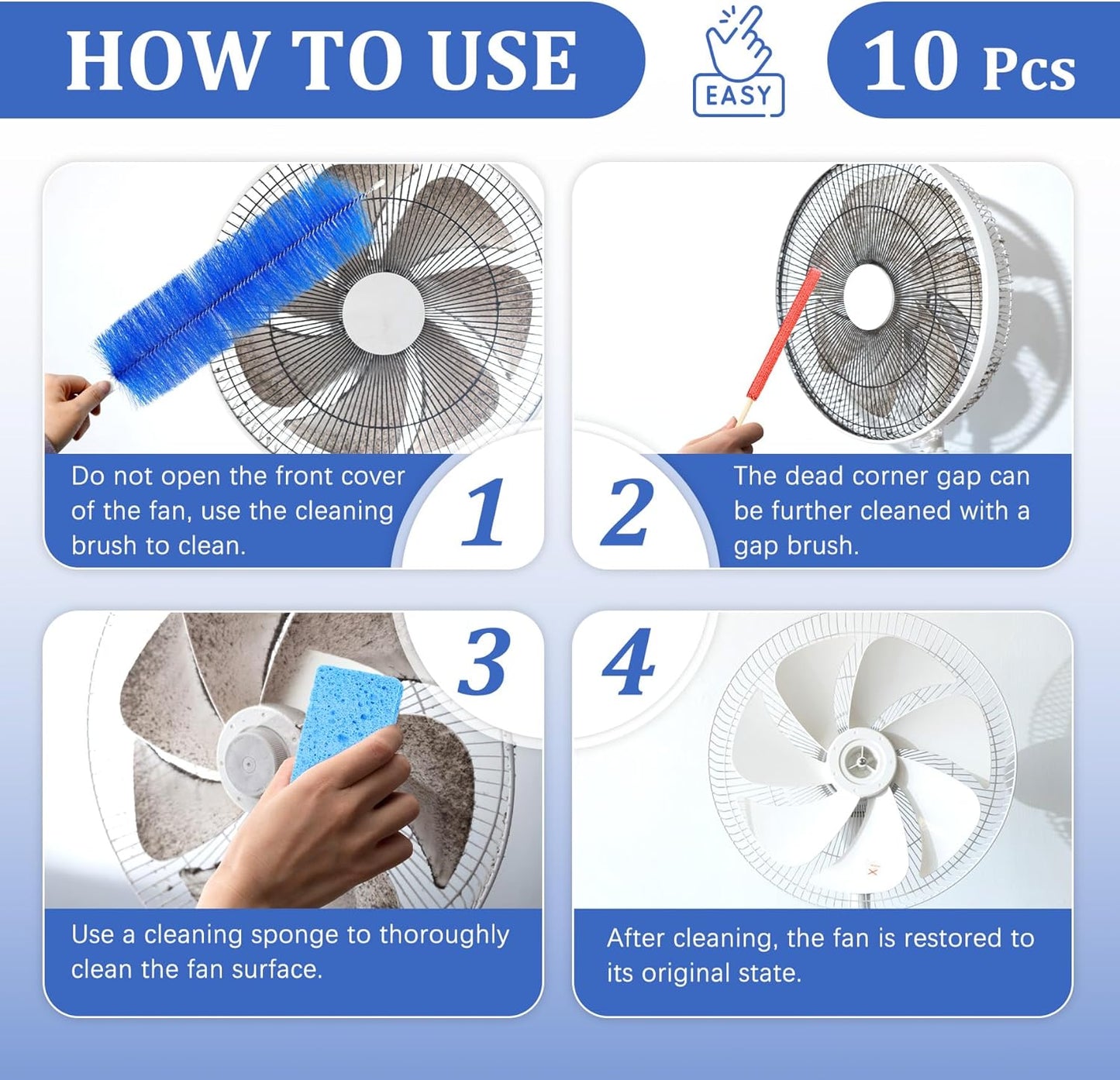 HOW TO USE

EASY

10 Pcs

Do not open the front cover of the fan, use the cleaning brush to clean.

1

2

The dead corner gap can be further cleaned with a gap brush.

3

4

Use a cleaning sponge to thoroughly clean the fan surface.

After cleaning, the fan is restored to its original state.