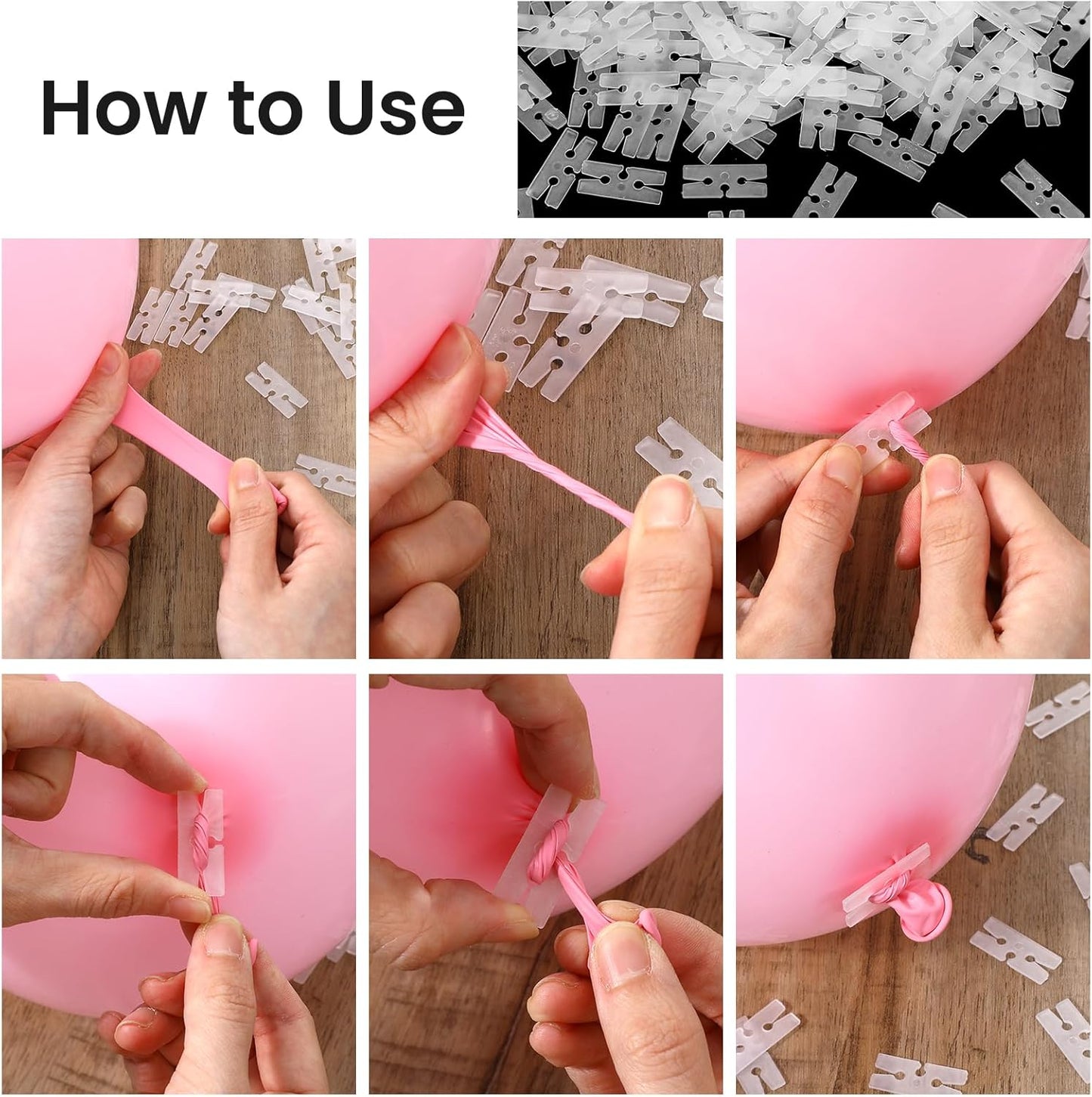 How to Use