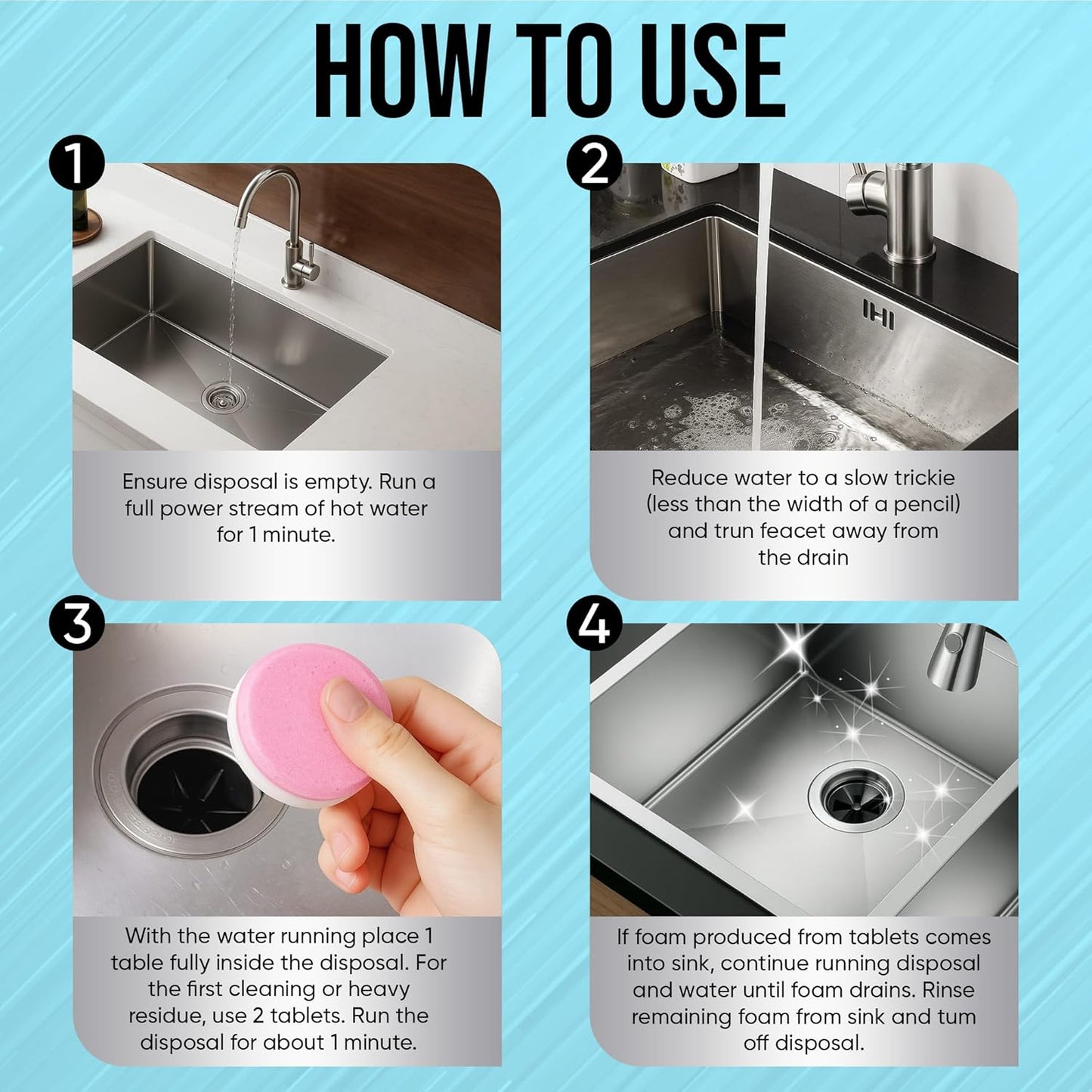 HOW TO USE

1

Ensure disposal is empty. Run a full power stream of hot water for 1 minute.

2

IHI

Reduce water to a slow trickie (less than the width of a pencil) and trun feacet away from the drain

3

With the water running place 1 table fully inside the disposal. For the first cleaning or heavy residue, use 2 tablets. Run the disposal for about 1 minute.

4

If foam produced from tablets comes into sink, continue running disposal and water until foam drains. Rinse remaining foam from sink and tum off disposal.