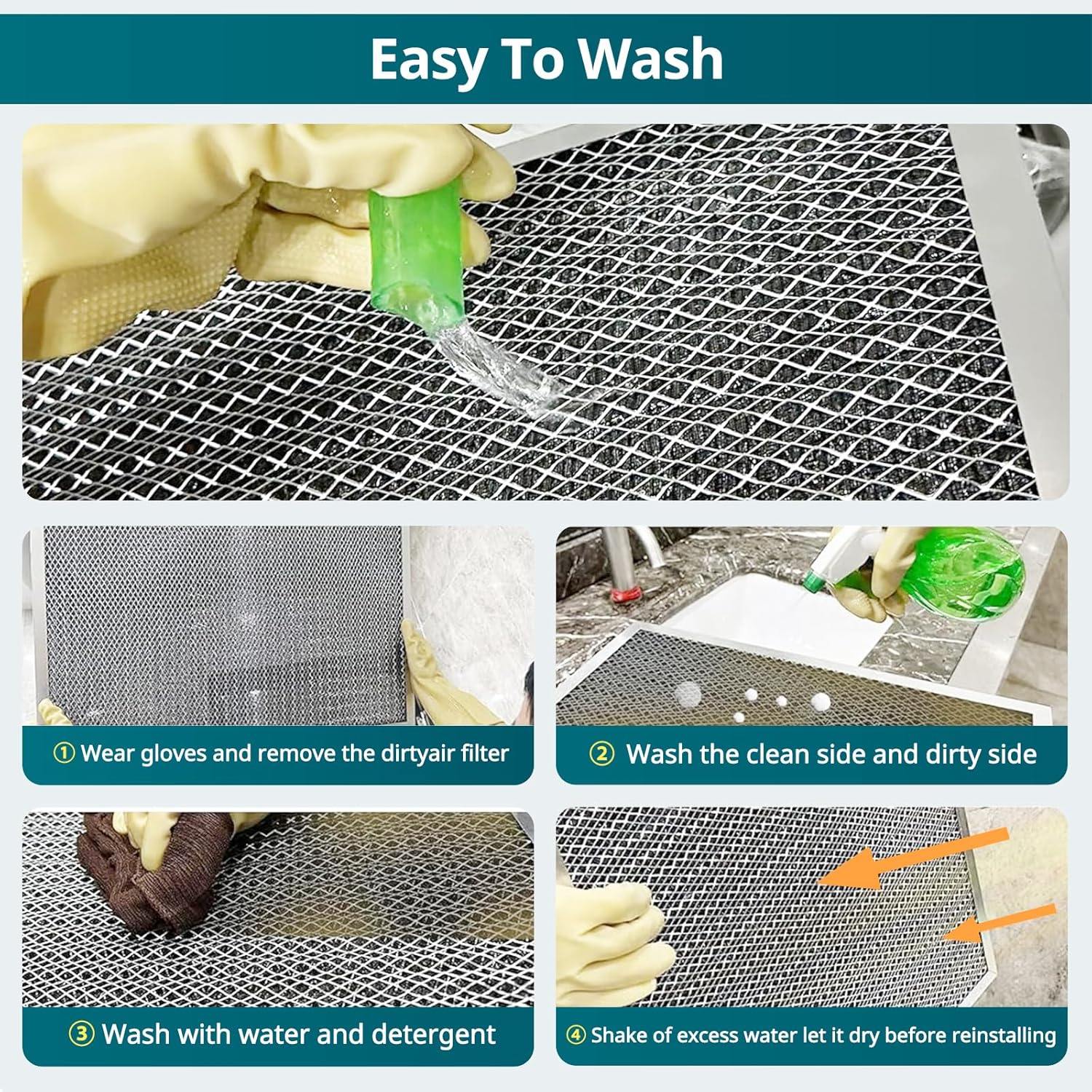 Easy To Wash

① Wear gloves and remove the dirtyair filter

② Wash the clean side and dirty side

③ Wash with water and detergent

④ Shake of excess water let it dry before reinstalling