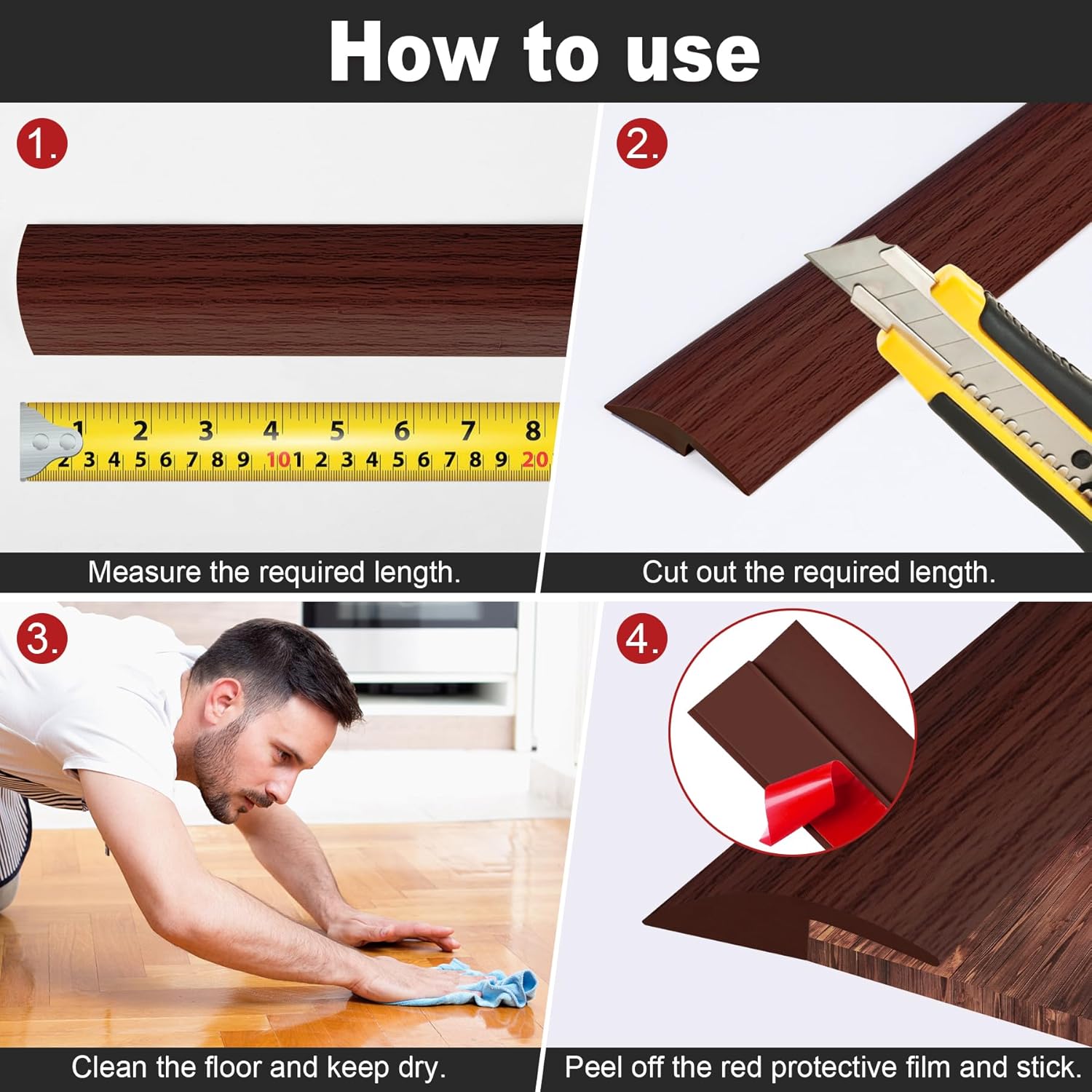 How to use

1.

1 2 3 4 5 6 7 8
2 3 4 5 6 7 8 9 10 1 2 3 4 5 6 7 8 9 20

Measure the required length.

2.

Cut out the required length.

3.

Clean the floor and keep dry.

4.

Peel off the red protective film and stick.