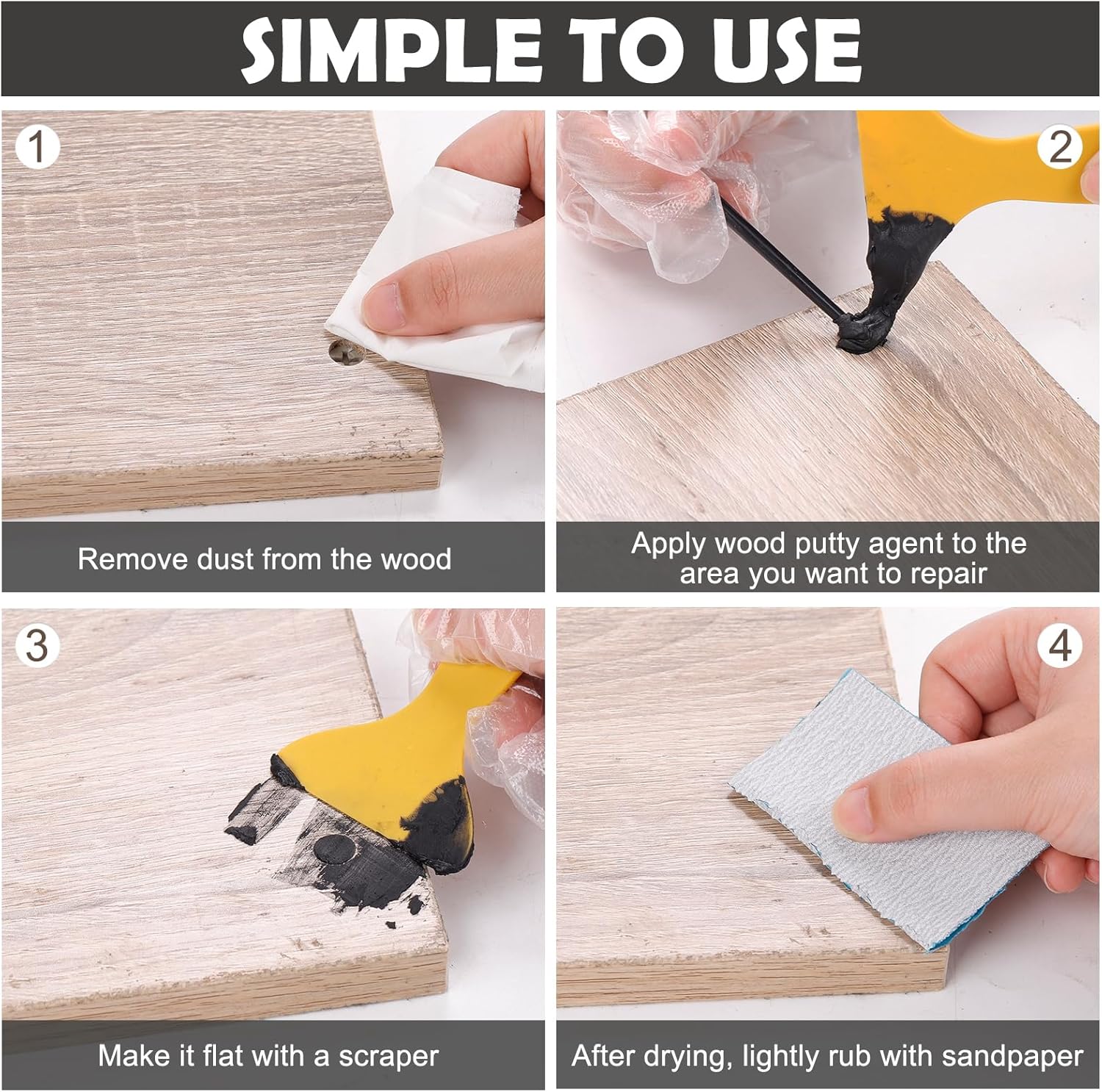 SIMPLE TO USE

1

Remove dust from the wood

2

Apply wood putty agent to the area you want to repair

3

Make it flat with a scraper

4

After drying, lightly rub with sandpaper