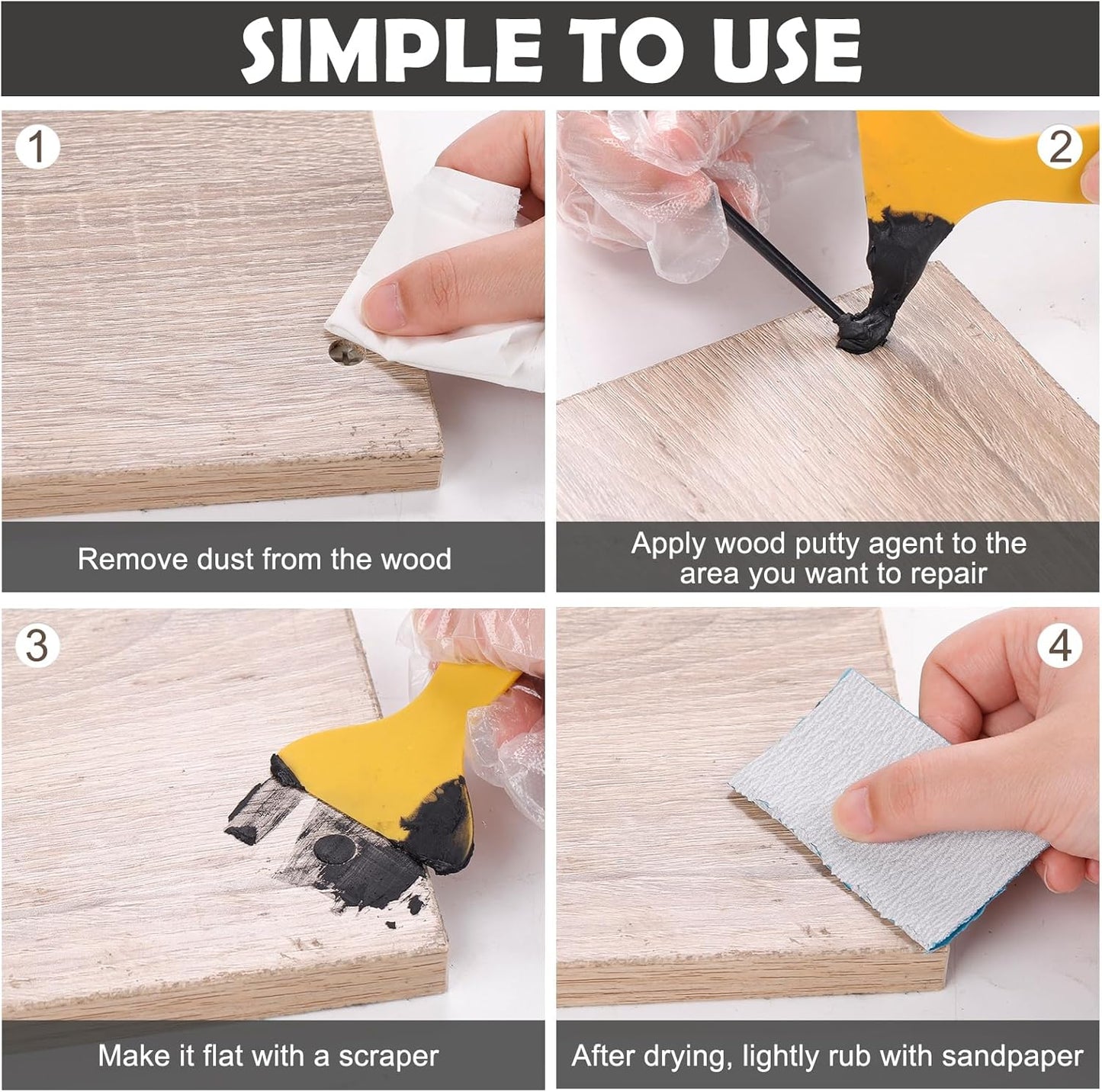 SIMPLE TO USE

1

Remove dust from the wood

2

Apply wood putty agent to the area you want to repair

3

Make it flat with a scraper

4

After drying, lightly rub with sandpaper