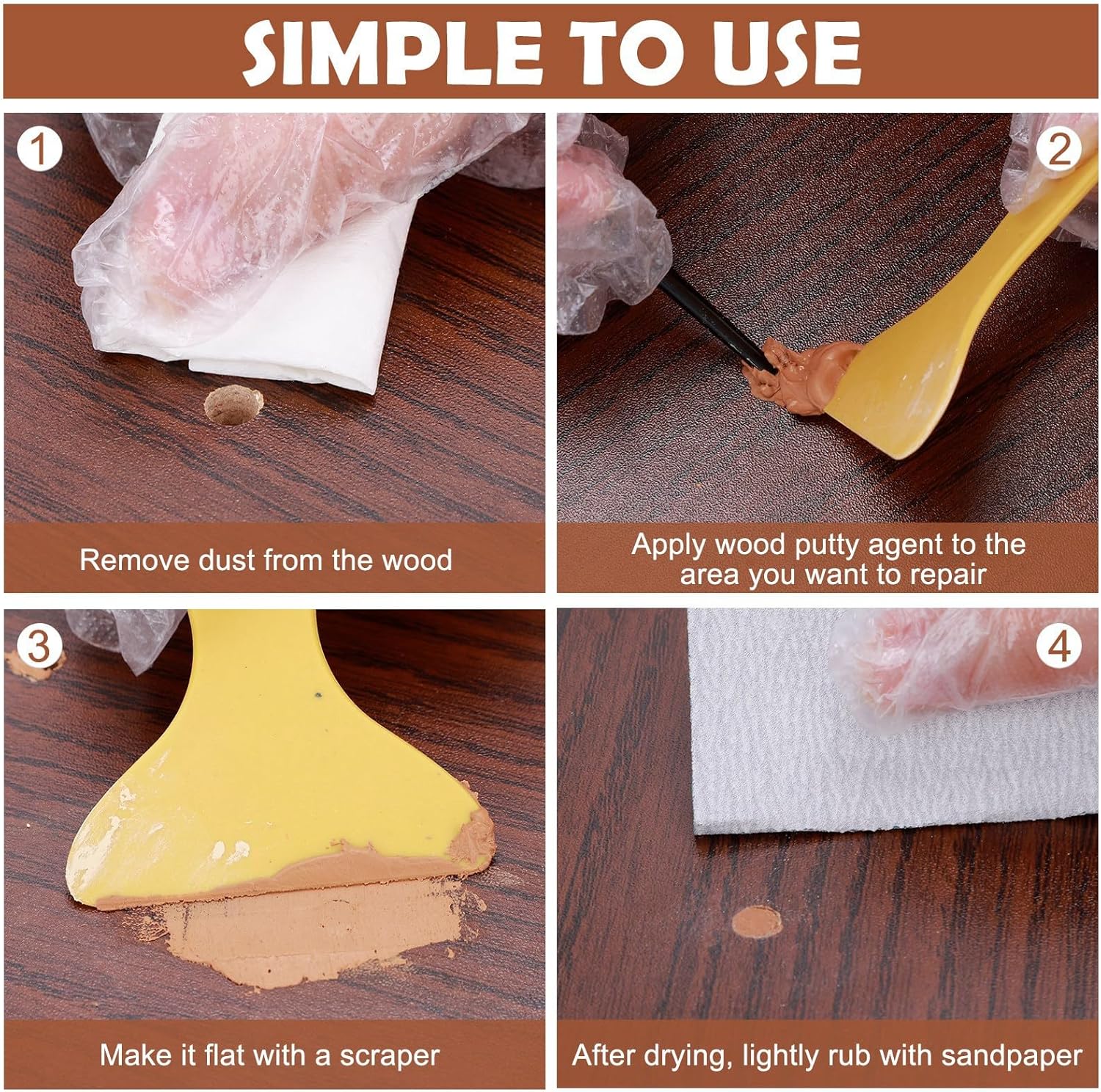 SIMPLE TO USE

1

Remove dust from the wood

2

Apply wood putty agent to the area you want to repair

3

Make it flat with a scraper

4

After drying, lightly rub with sandpaper