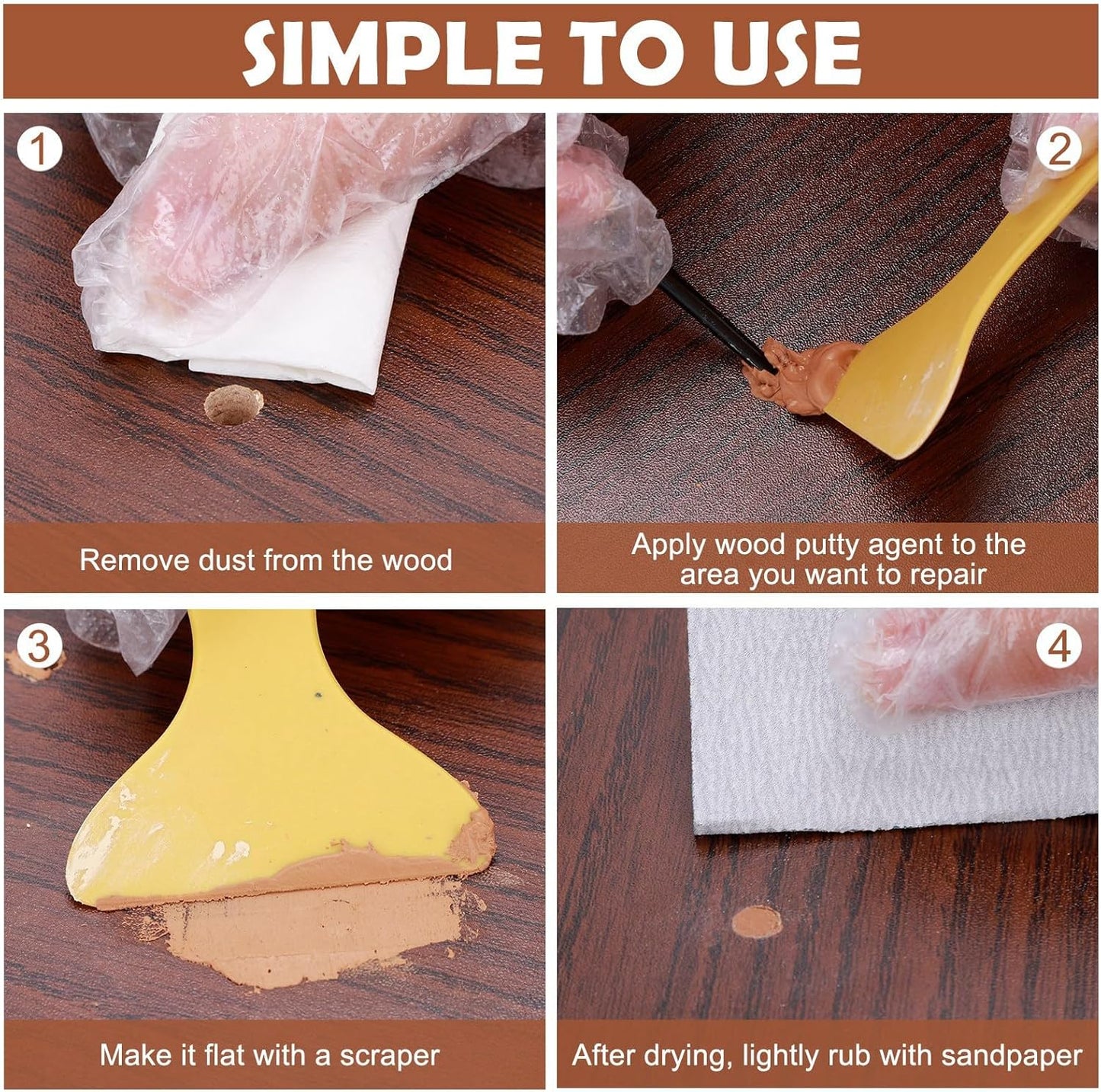 SIMPLE TO USE

1

Remove dust from the wood

2

Apply wood putty agent to the area you want to repair

3

Make it flat with a scraper

4

After drying, lightly rub with sandpaper