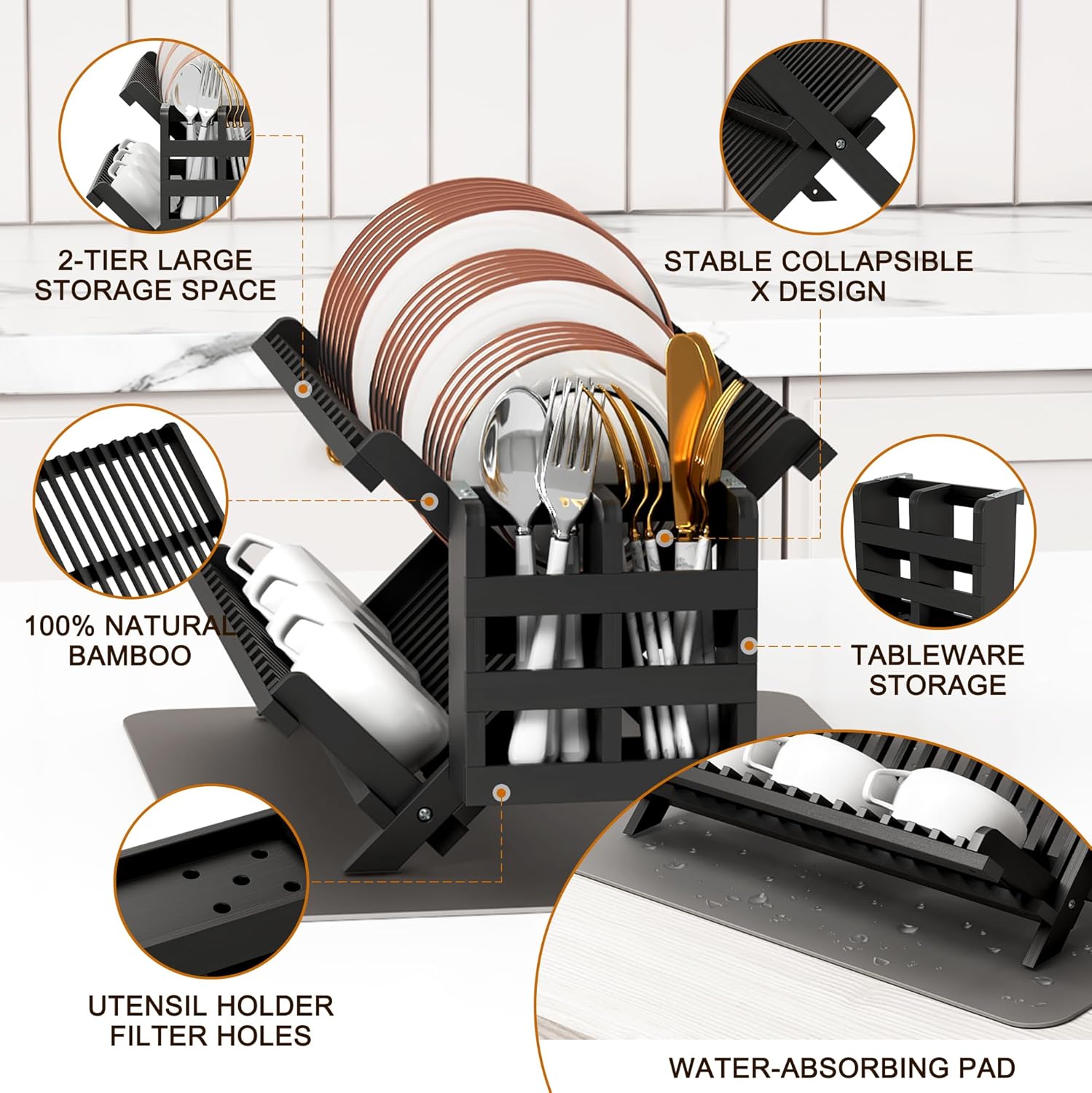 2-TIER LARGE STORAGE SPACE

STABLE COLLAPSIBLE X DESIGN

100% NATURAL BAMBOO

TABLEWARE STORAGE

UTENSIL HOLDER FILTER HOLES

WATER-ABSORBING PAD