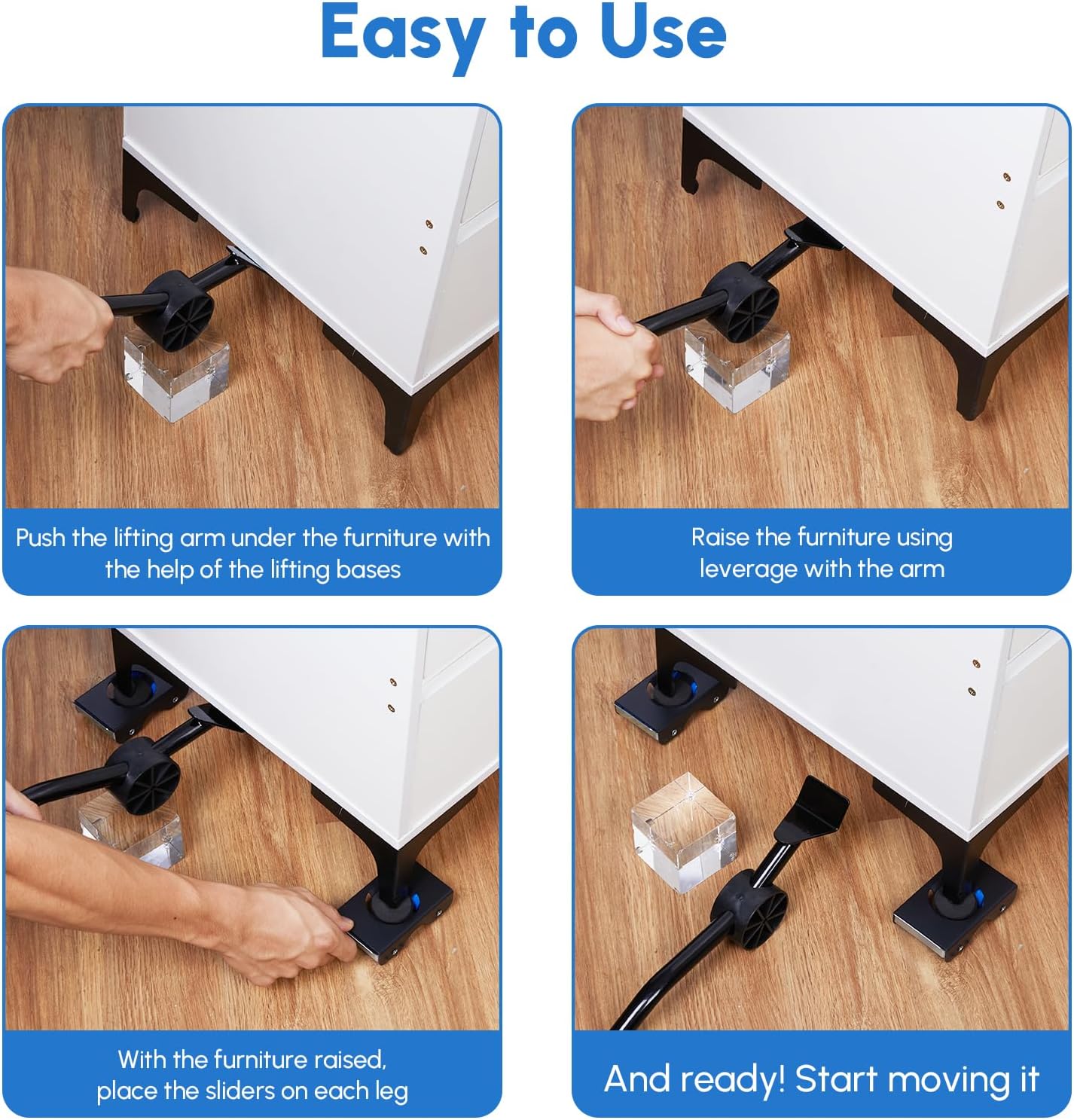 Easy to Use

Push the lifting arm under the furniture with the help of the lifting bases

Raise the furniture using leverage with the arm

With the furniture raised, place the sliders on each leg

And ready! Start moving it