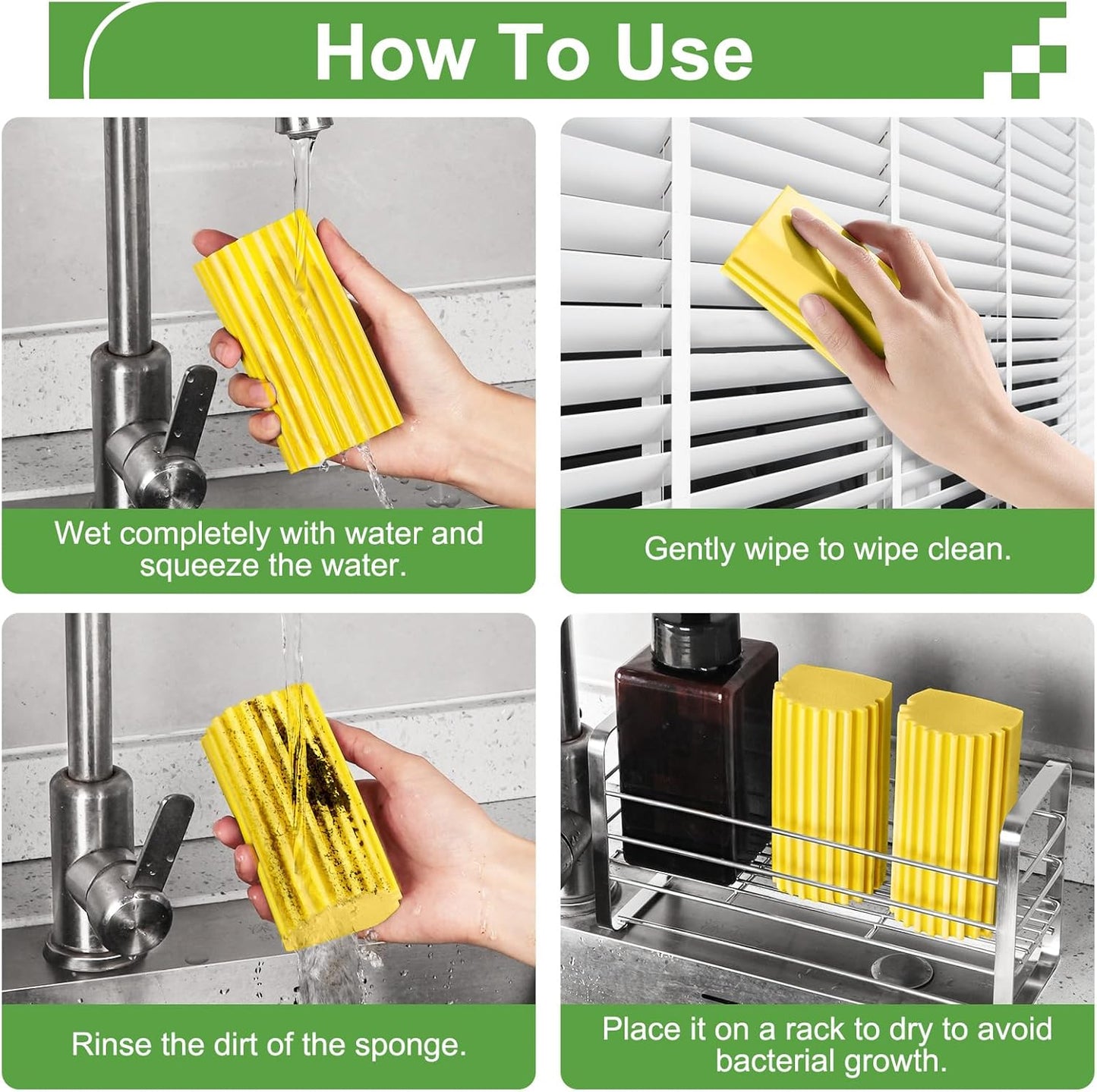 How To Use

Wet completely with water and squeeze the water.

Gently wipe to wipe clean.

Rinse the dirt of the sponge.

Place it on a rack to dry to avoid bacterial growth.