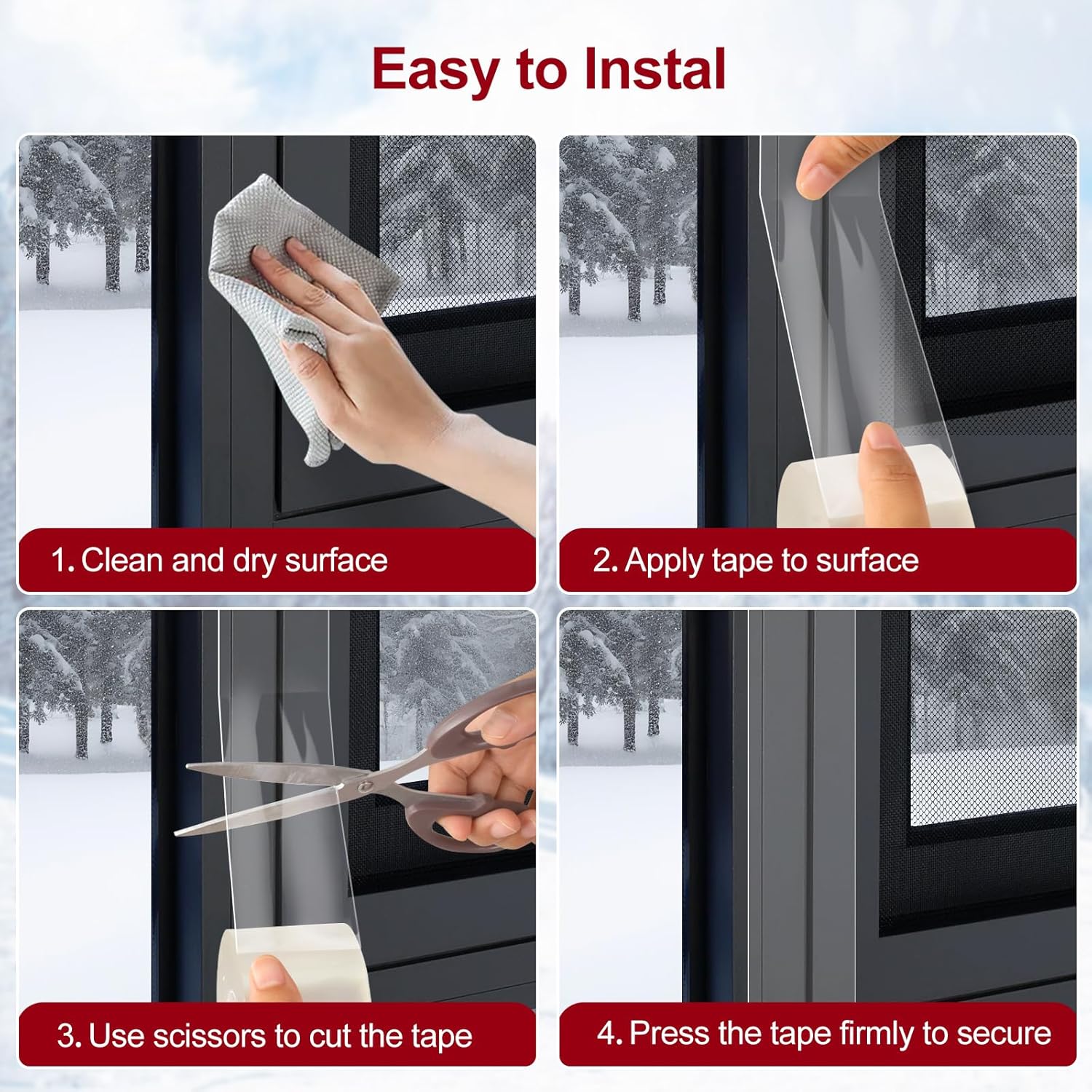 Easy to Instal

1. Clean and dry surface

2. Apply tape to surface

3. Use scissors to cut the tape

4. Press the tape firmly to secure