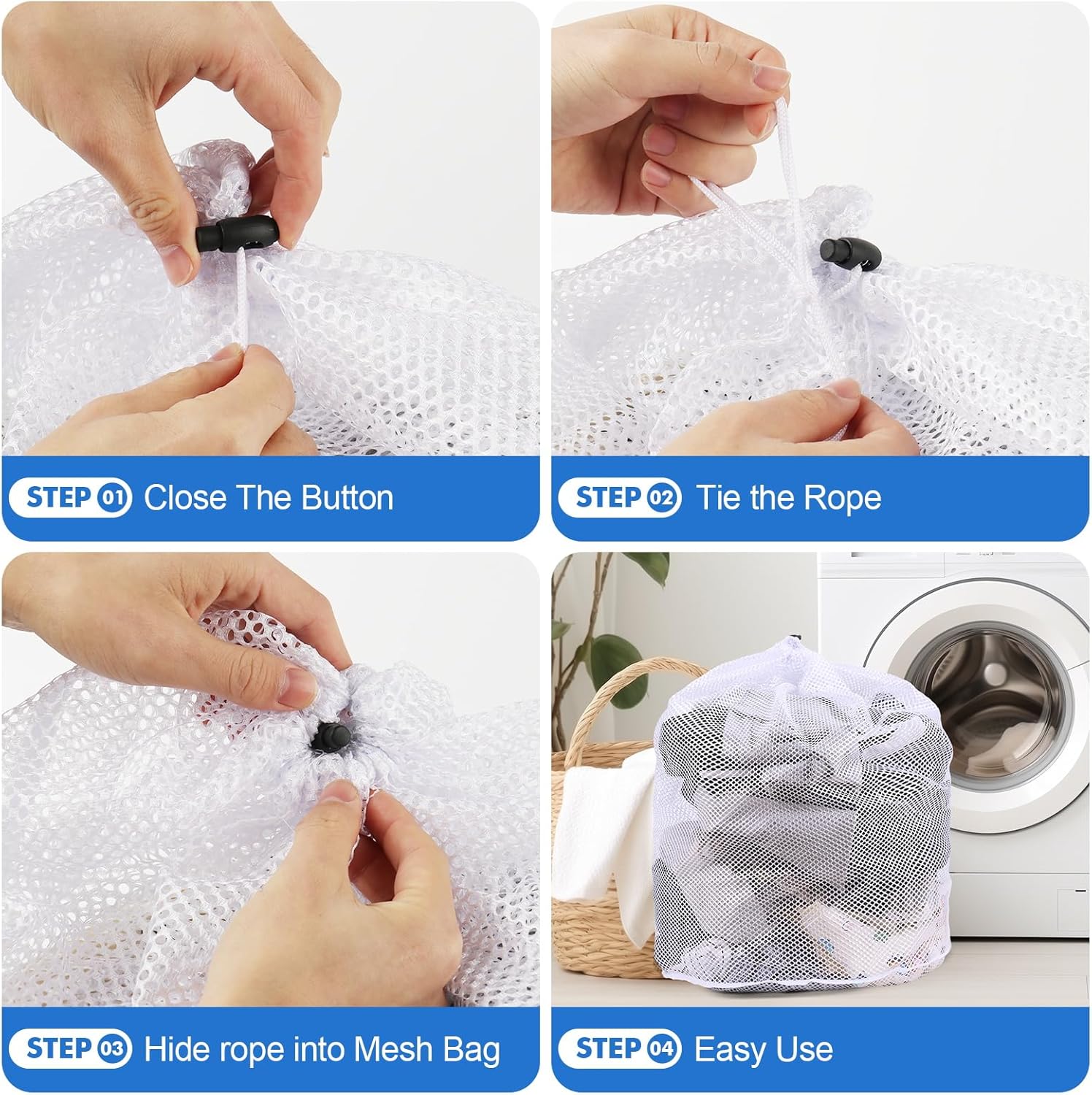 STEP 01 Close The Button

STEP 02 Tie the Rope

STEP 03 Hide rope into Mesh Bag

STEP 04 Easy Use