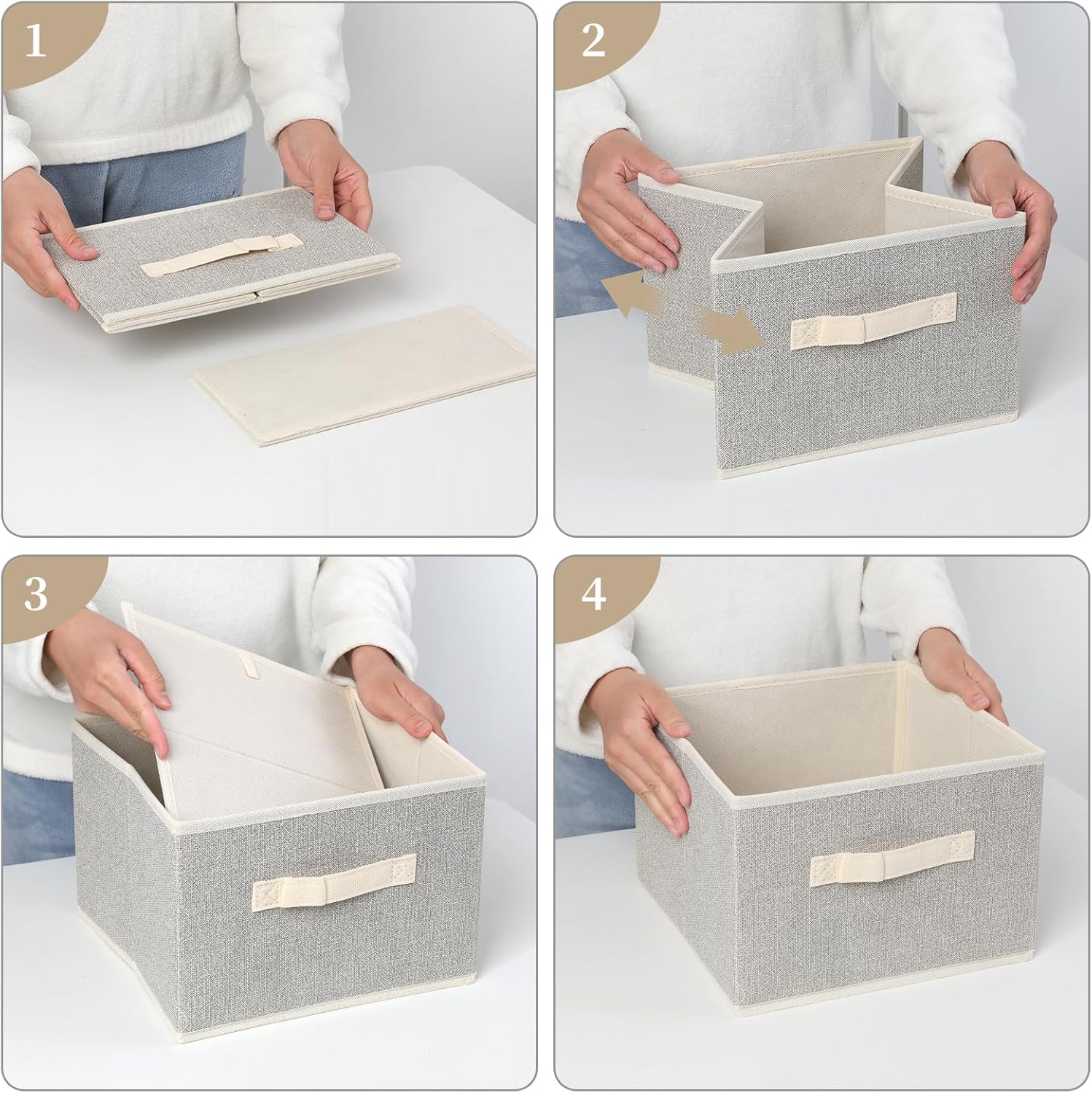 1

2

3

4