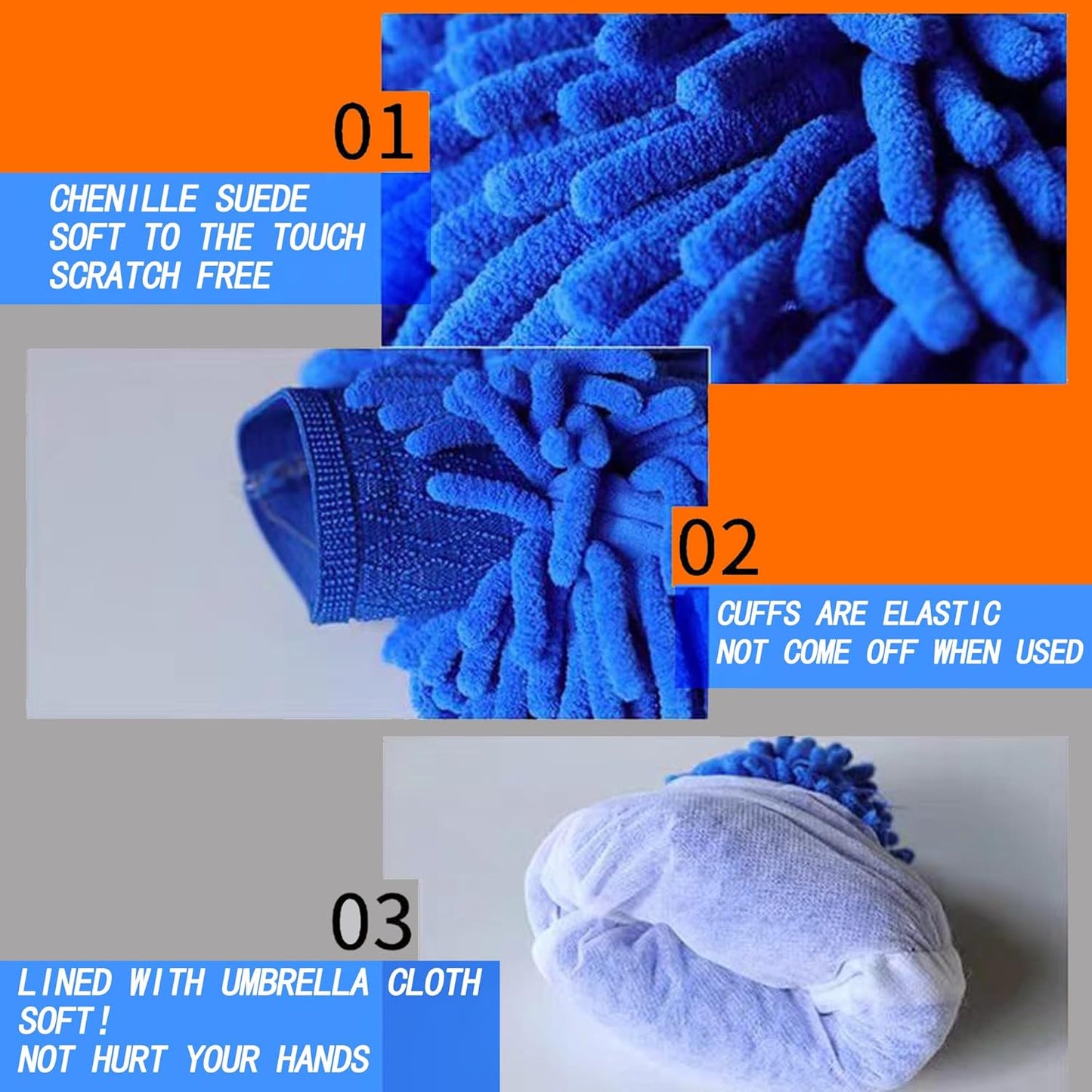 01

CHENILLE SUEDE
SOFT TO THE TOUCH
SCRATCH FREE

02

CUFFS ARE ELASTIC
NOT COME OFF WHEN USED

03

LINED WITH UMBRELLA CLOTH
SOFT!
NOT HURT YOUR HANDS