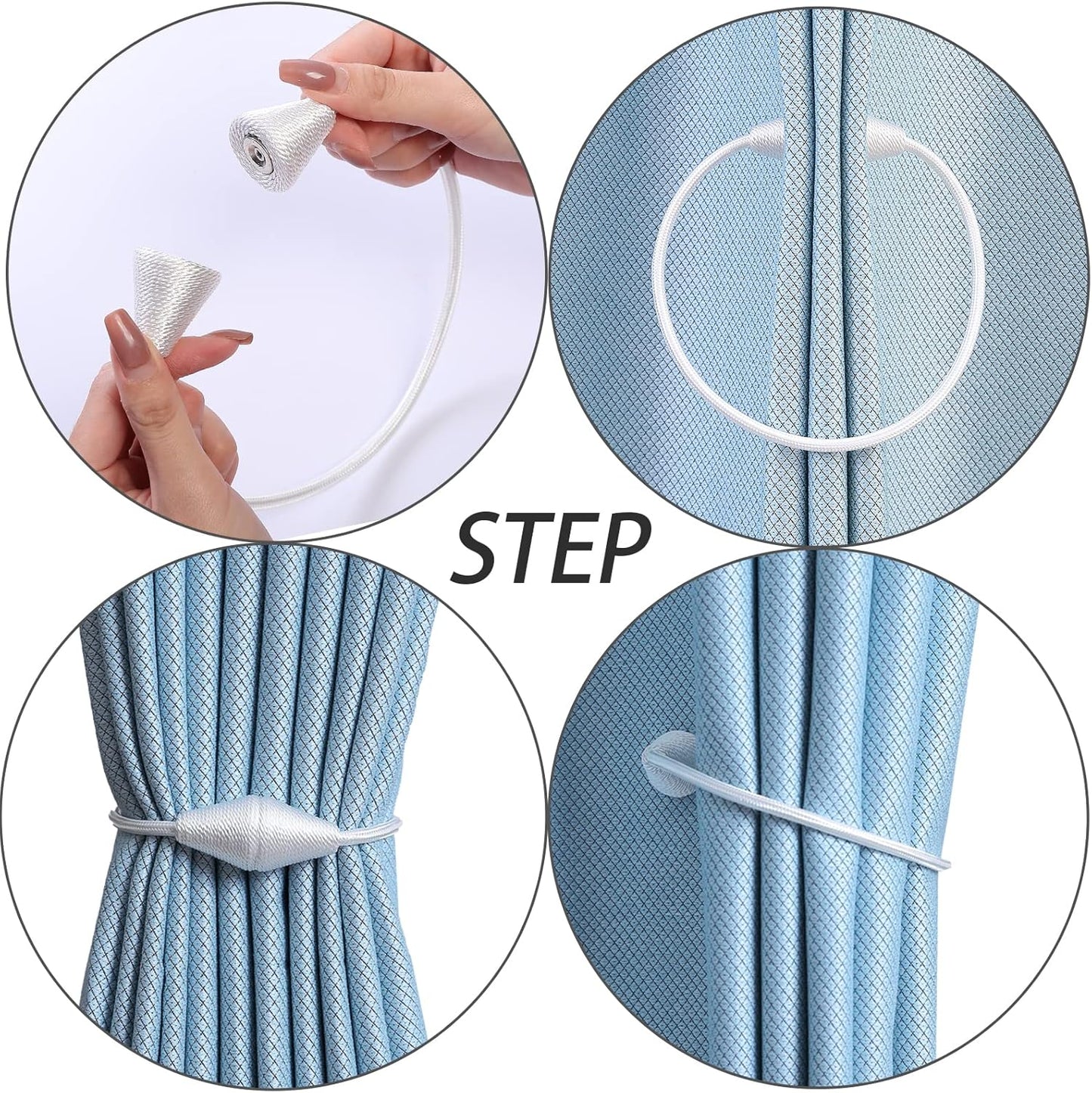 STEP