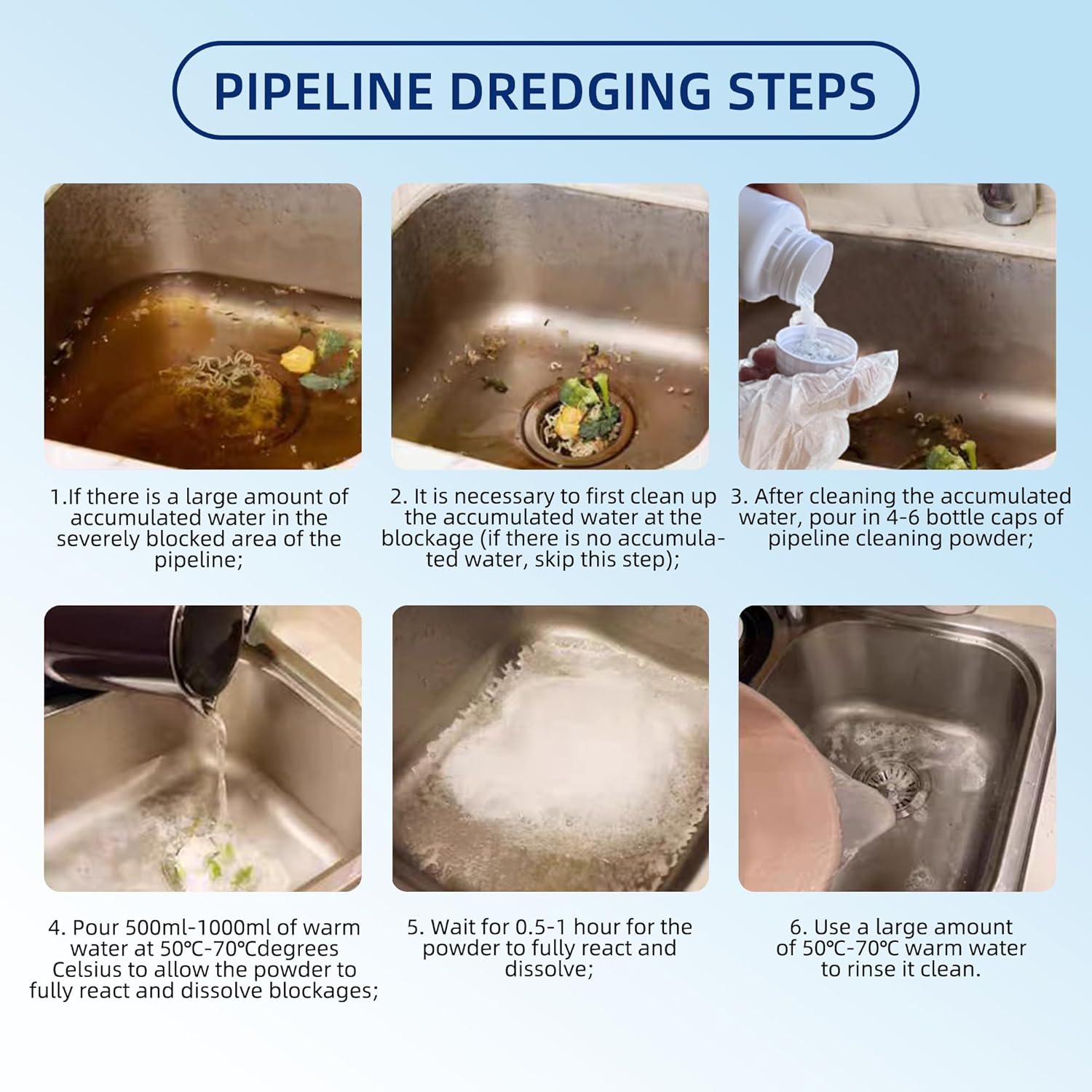 PIPELINE DREDGING STEPS

1.If there is a large amount of accumulated water in the severely blocked area of the pipeline;

2. It is necessary to first clean up the accumulated water at the blockage (if there is no accumulated water, skip this step);

3. After cleaning the accumulated water, pour in 4-6 bottle caps of pipeline cleaning powder;

4. Pour 500ml-1000ml of warm water at 50℃-70℃degrees Celsius to allow the powder to fully react and dissolve blockages;

5. Wait for 0.5-1 hour for the powder to fully react and dissolve;

6. Use a large amount of 50℃-70℃ warm water to rinse it clean.