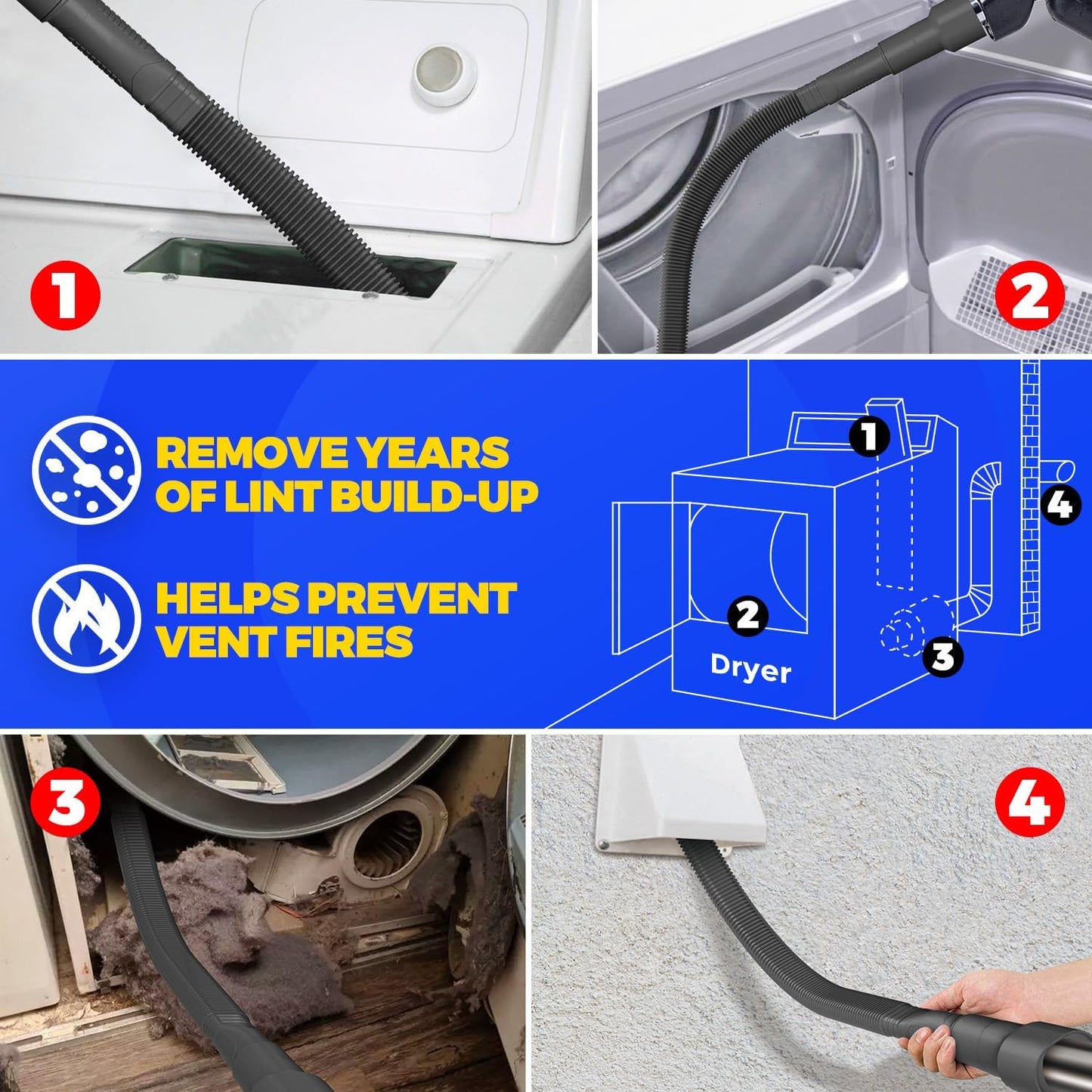 1

2

REMOVE YEARS OF LINT BUILD-UP

HELPS PREVENT VENT FIRES

1

4

2

Dryer

3

3

4