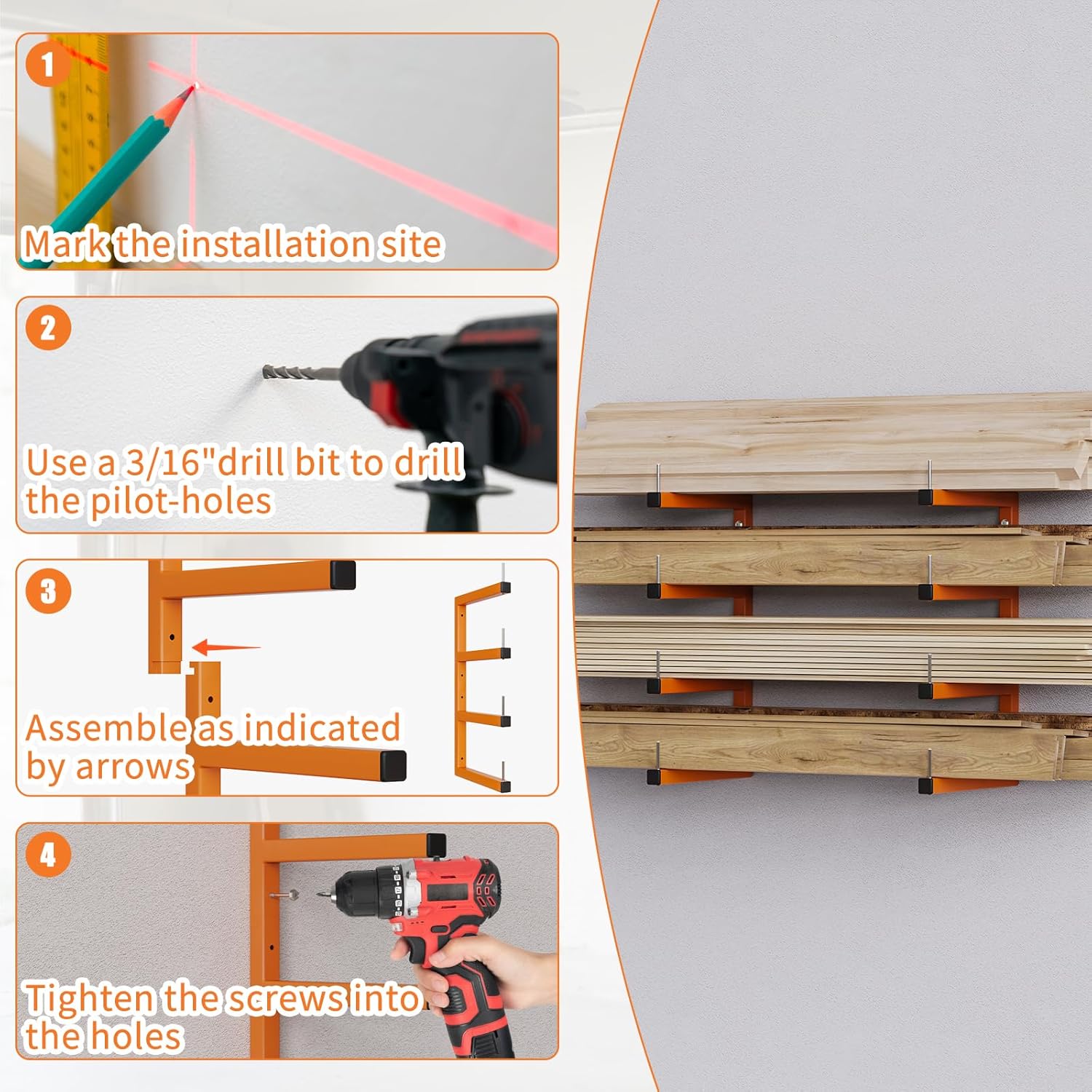 1
Mark the installation site

2
Use a 3/16"drill bit to drill the pilot-holes

3
Assemble as indicated by arrows

4
Tighten the screws into the holes