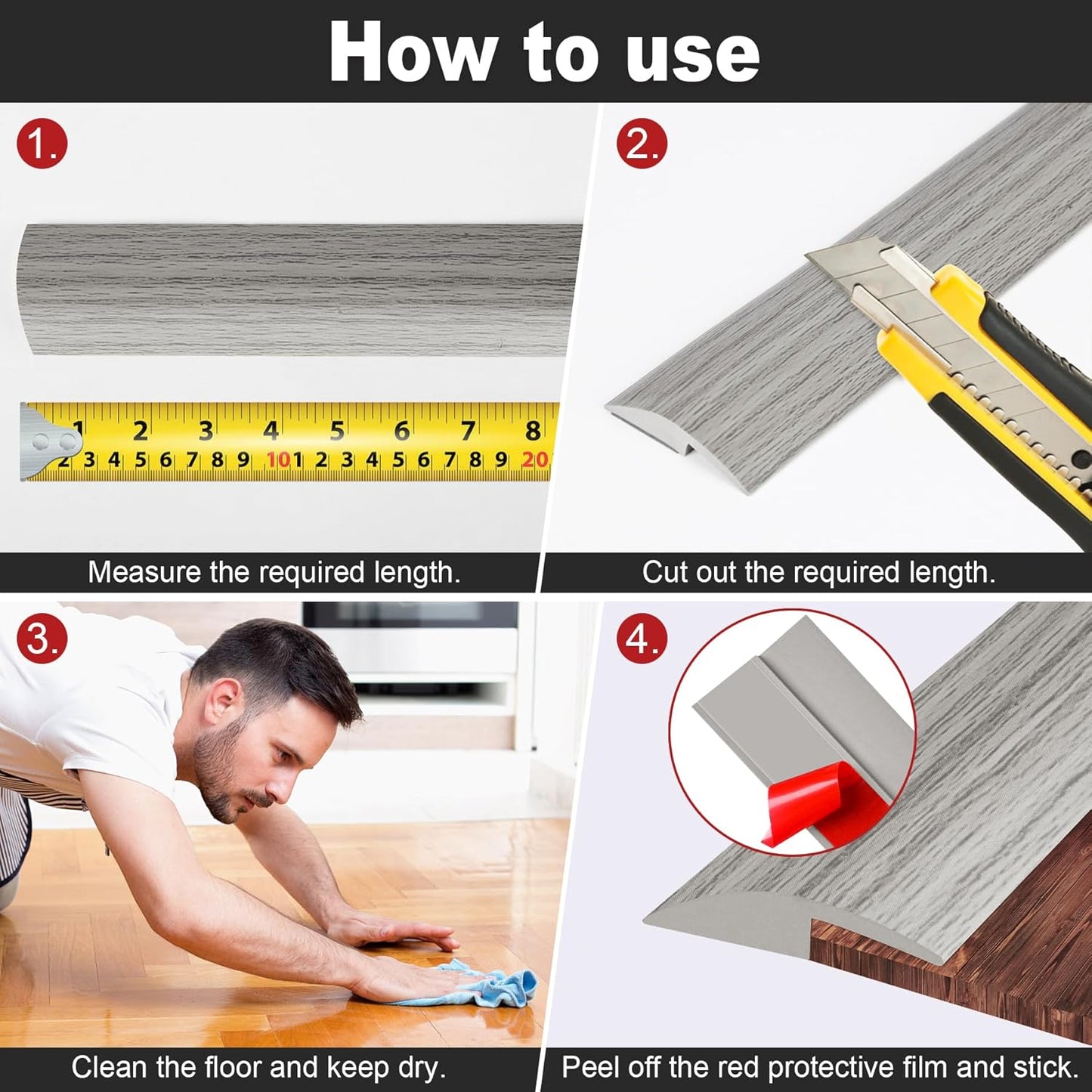 How to use

1.

1 2 3 4 5 6 7 8
2 3 4 5 6 7 8 9 10 1 2 3 4 5 6 7 8 9 20

Measure the required length.

2.

Cut out the required length.

3.

Clean the floor and keep dry.

4.

Peel off the red protective film and stick.