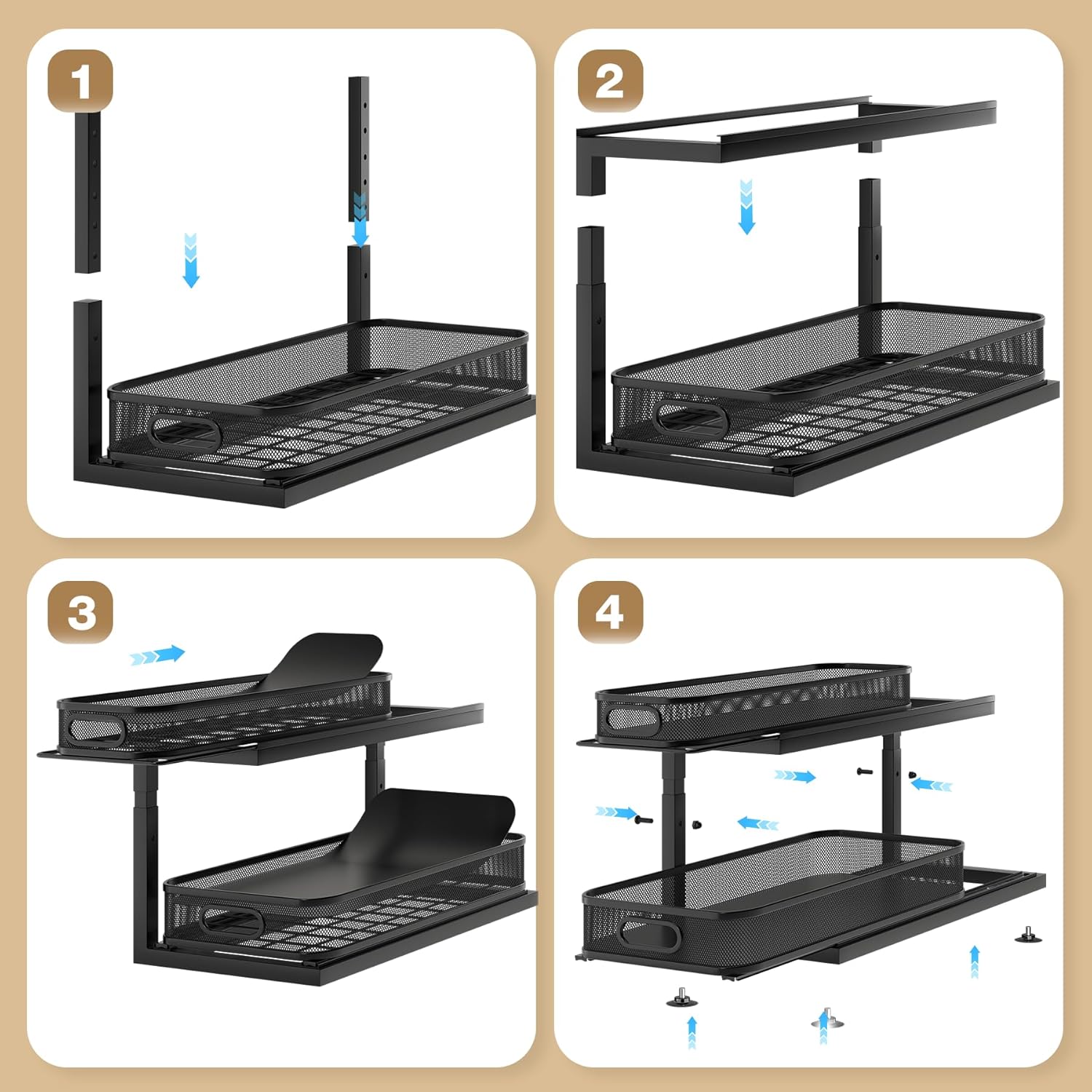 1

2

3

4