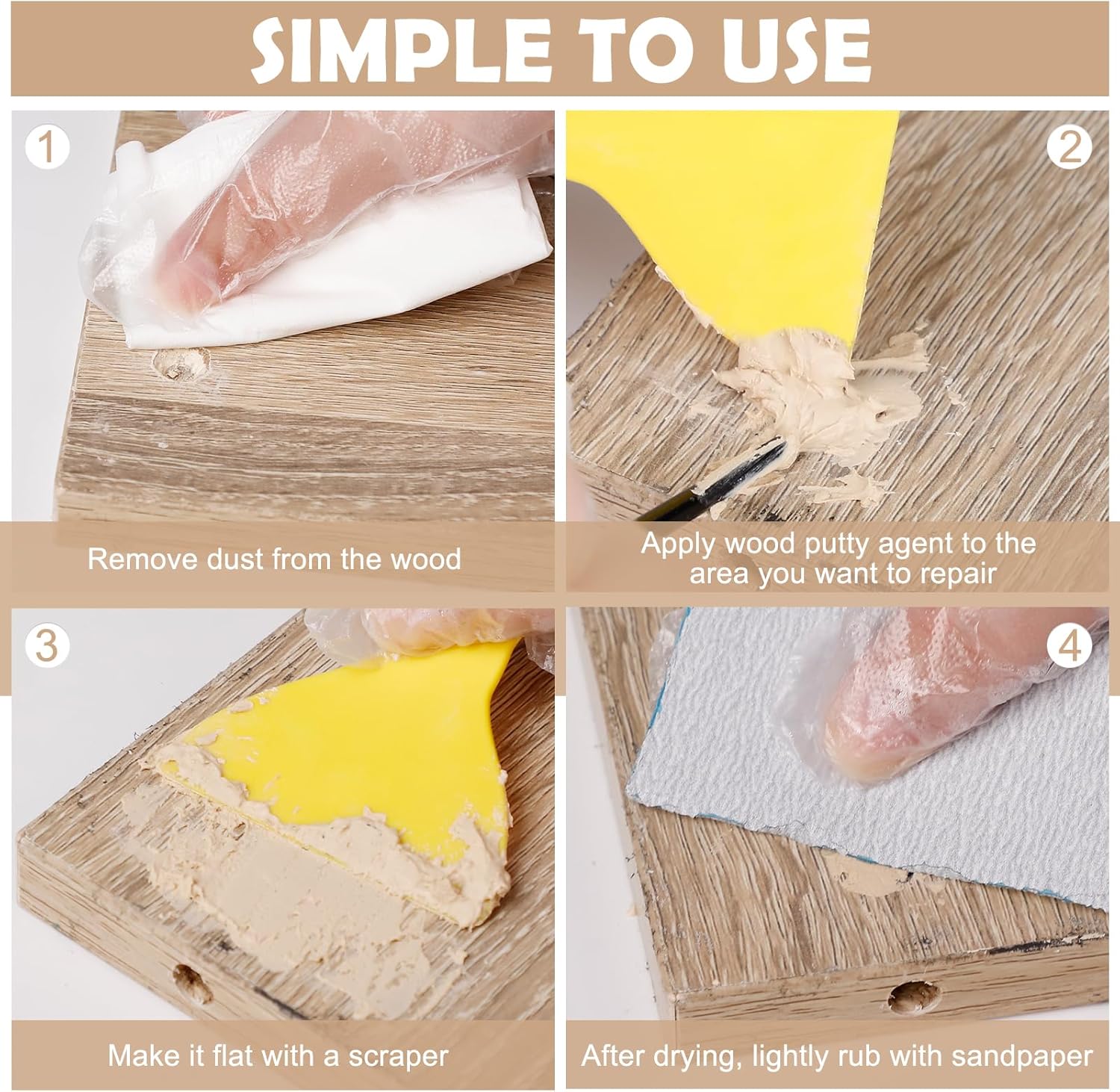 SIMPLE TO USE

1

Remove dust from the wood

2

Apply wood putty agent to the area you want to repair

3

Make it flat with a scraper

4

After drying, lightly rub with sandpaper