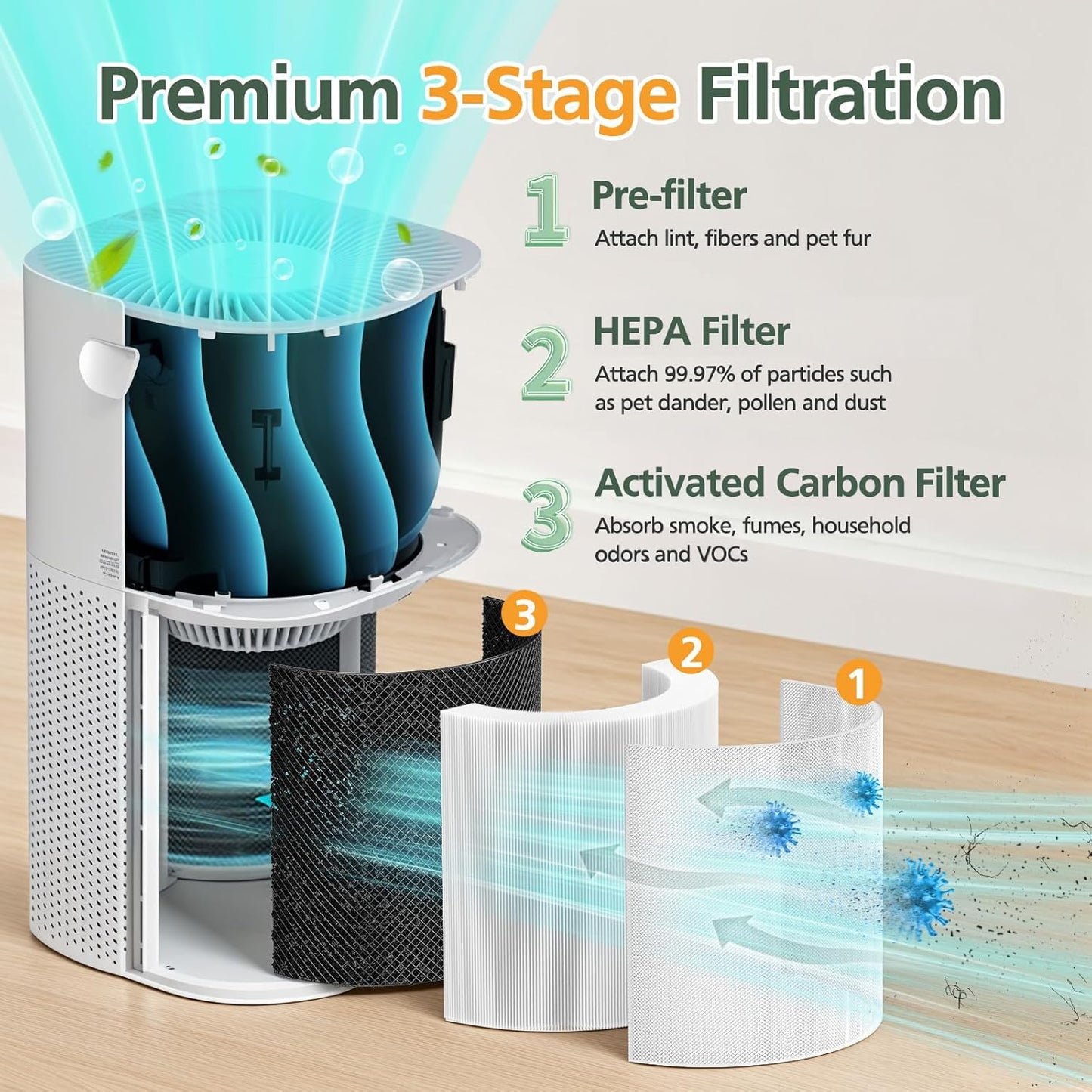 Premium 3-Stage Filtration

1 Pre-filter
Attach lint, fibers and pet fur

2 HEPA Filter
Attach 99.97% of partides such as pet dander, pollen and dust

3 Activated Carbon Filter
Absorb smoke, fumes, household odors and VOCs

3

2

1