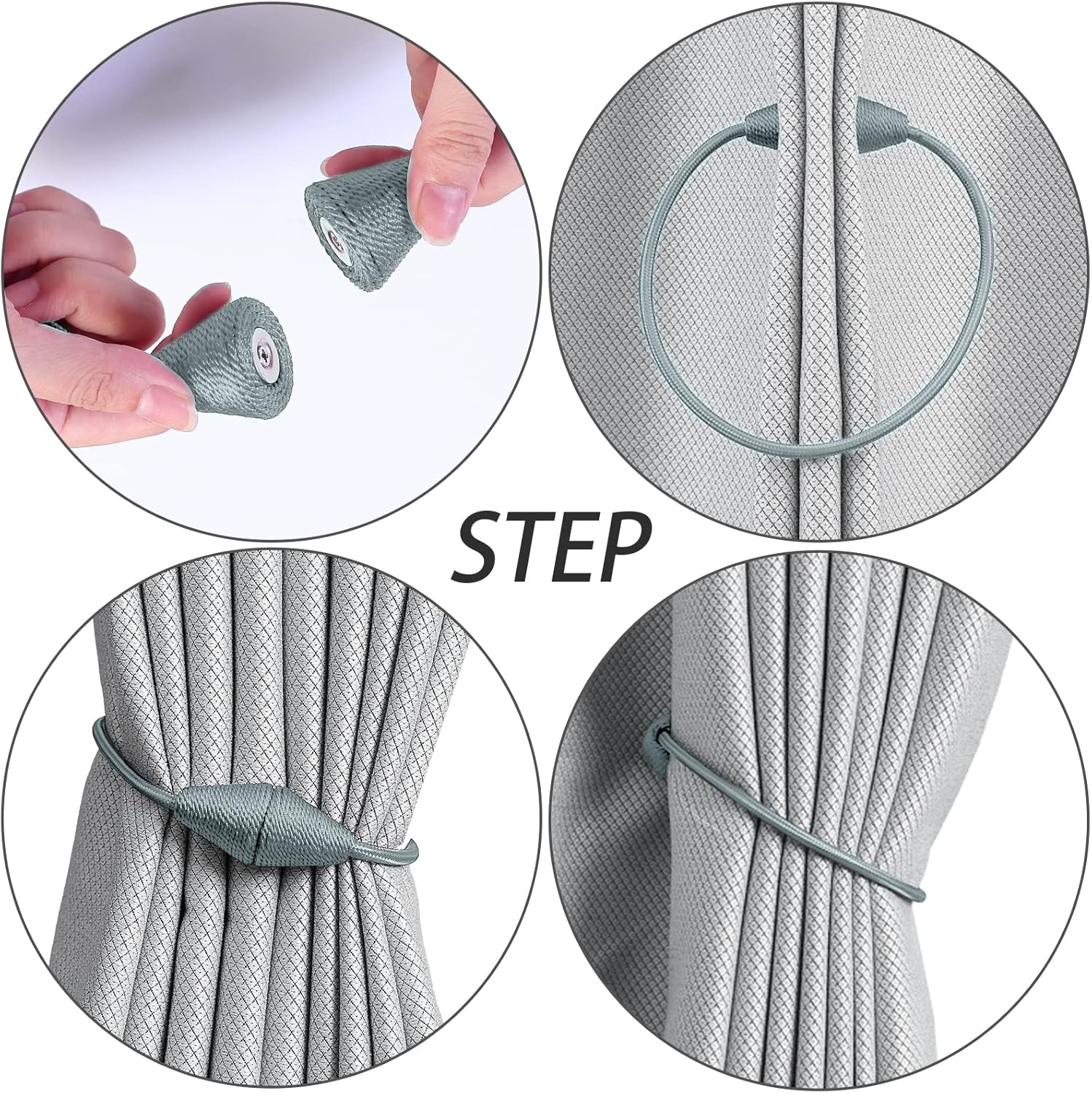 STEP