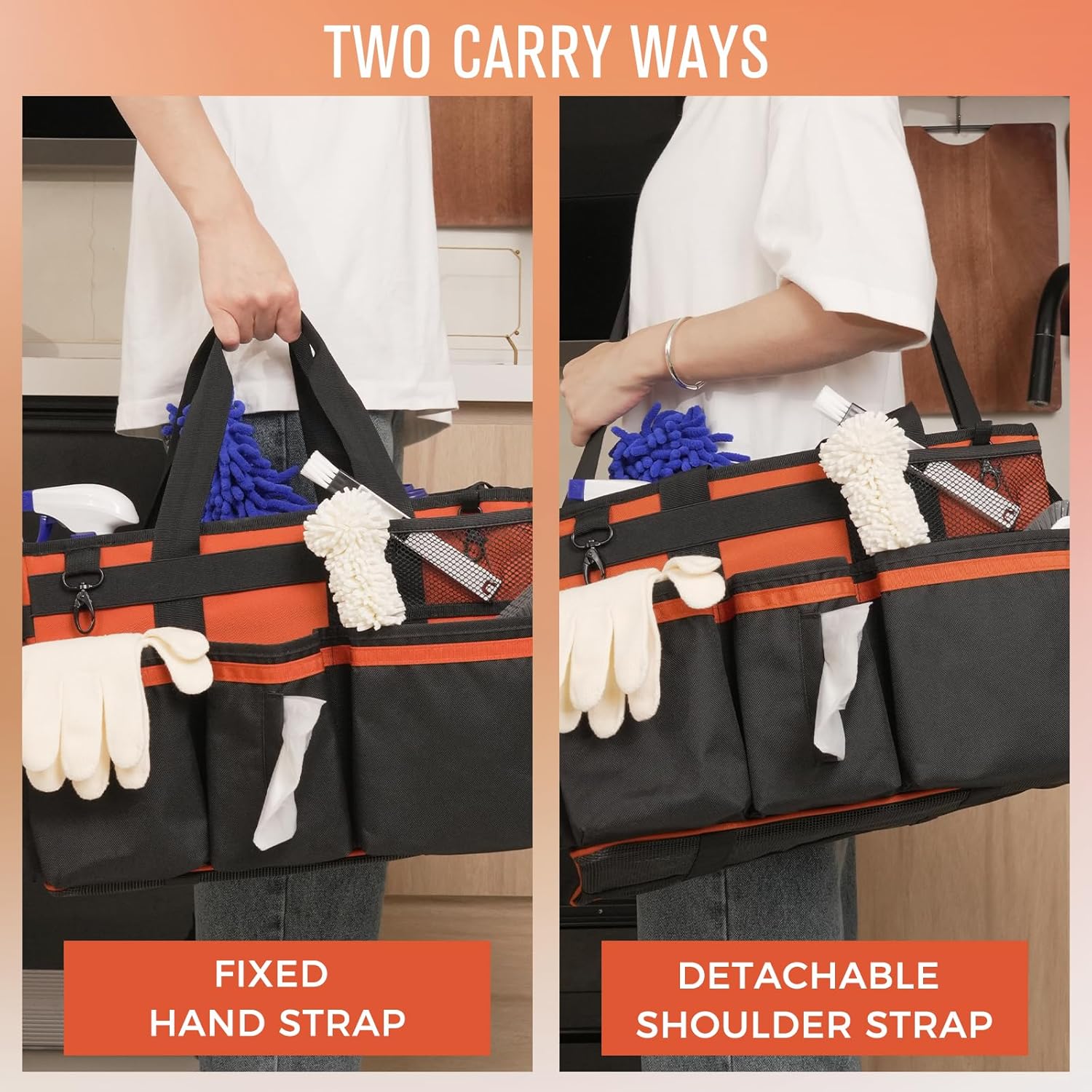 TWO CARRY WAYS

FIXED HAND STRAP

DETACHABLE SHOULDER STRAP