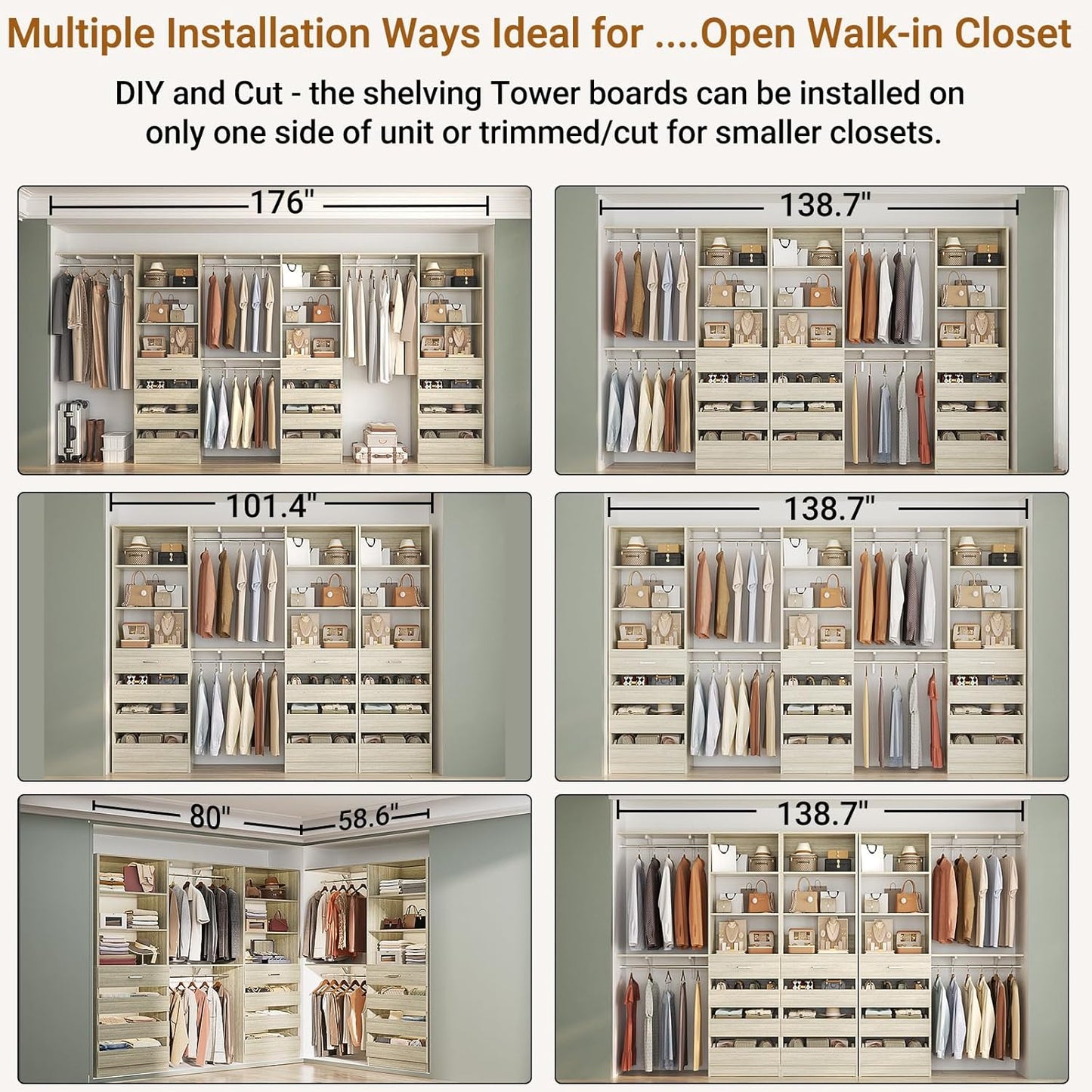 Multiple Installation Ways Ideal for ....Open Walk-in Closet

DIY and Cut - the shelving Tower boards can be installed on only one side of unit or trimmed/cut for smaller closets.

176"

138.7"

101.4"

138.7"

80"

58.6"

138.7"