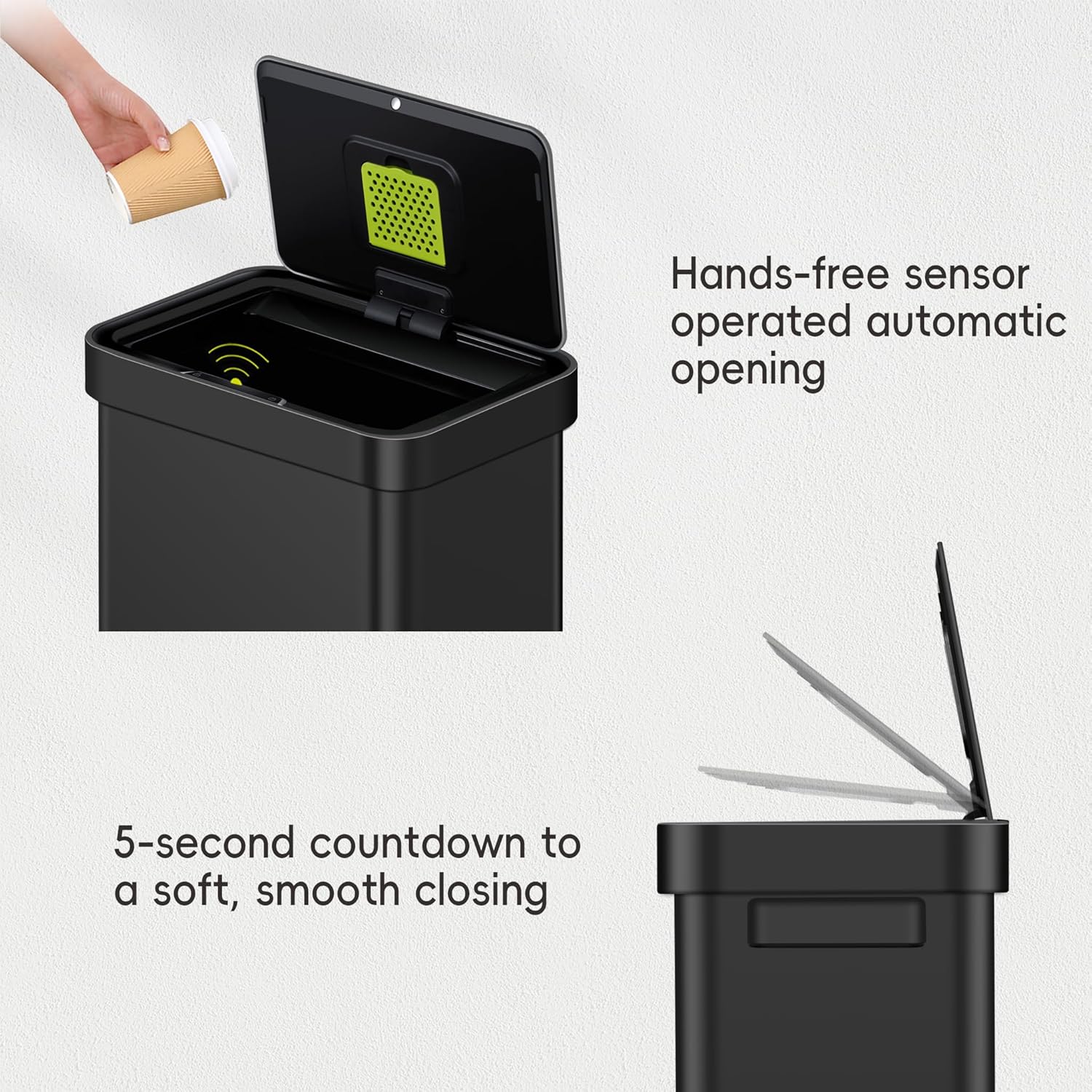 Hands-free sensor operated automatic opening

5-second countdown to a soft, smooth closing