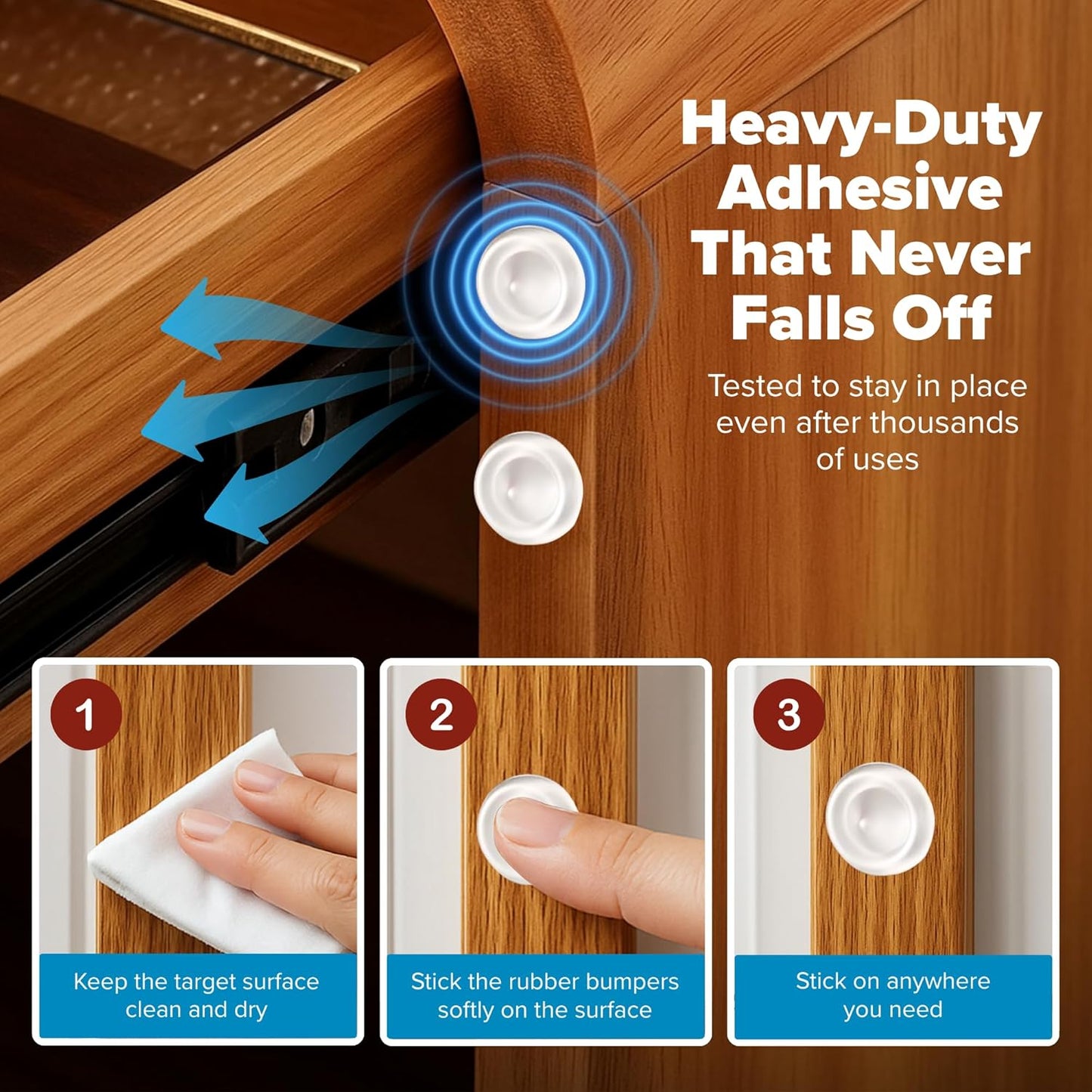 Heavy-Duty Adhesive That Never Falls Off

Tested to stay in place even after thousands of uses

1
Keep the target surface clean and dry

2
Stick the rubber bumpers softly on the surface

3
Stick on anywhere you need