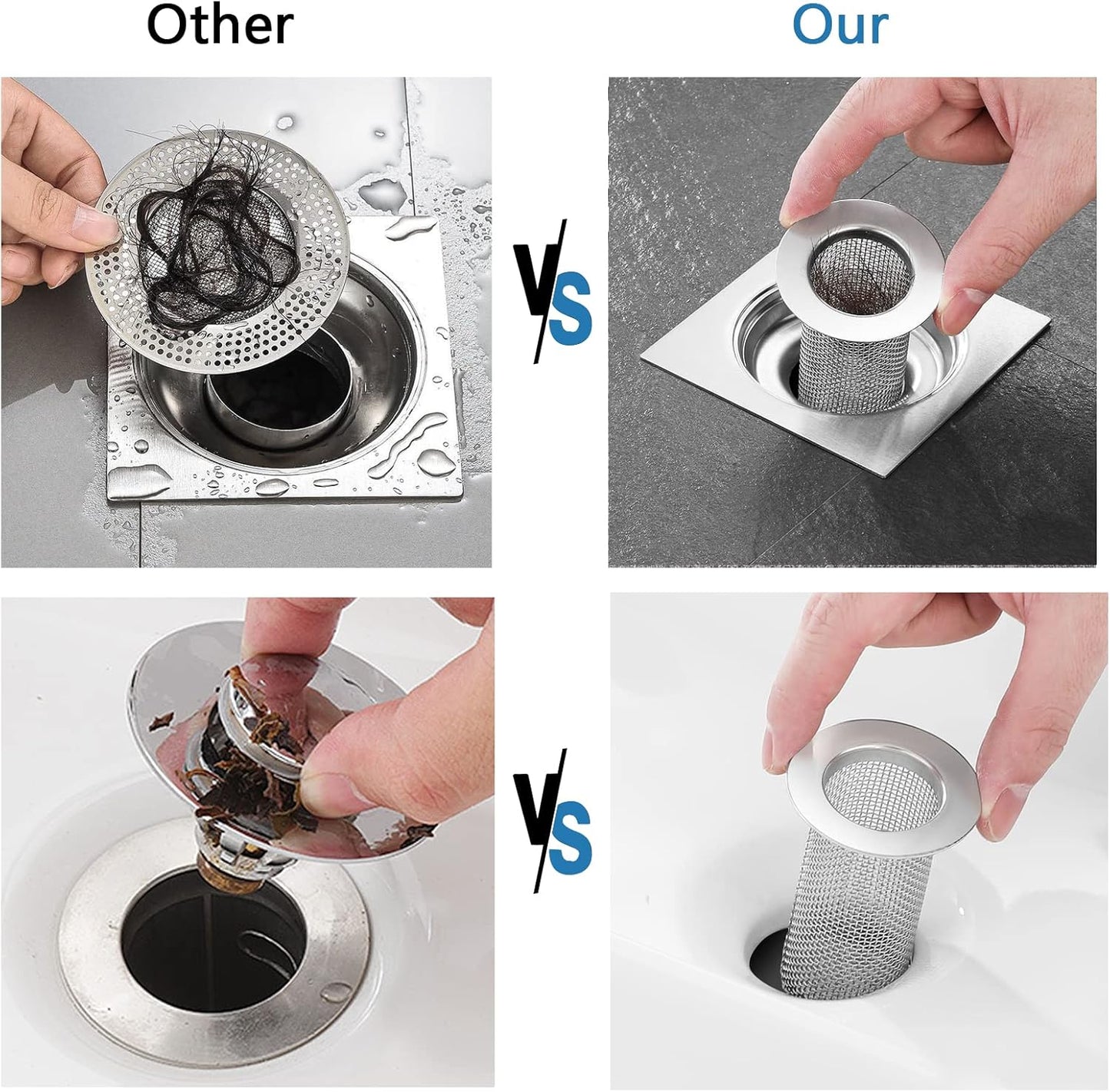 Other

Our

VS

VS