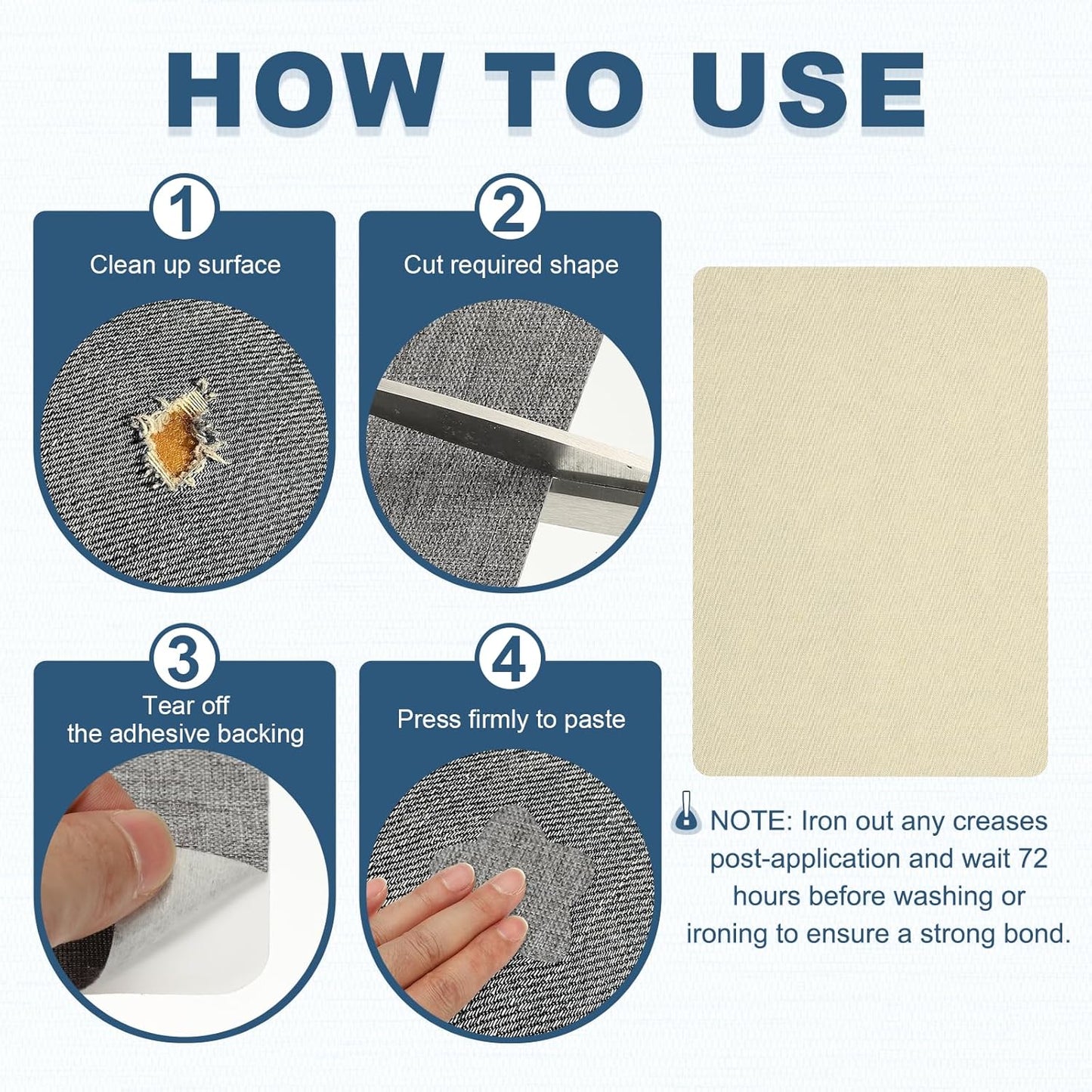 HOW TO USE

1
Clean up surface

2
Cut required shape

3
Tear off the adhesive backing

4
Press firmly to paste

NOTE: Iron out any creases post-application and wait 72 hours before washing or ironing to ensure a strong bond.