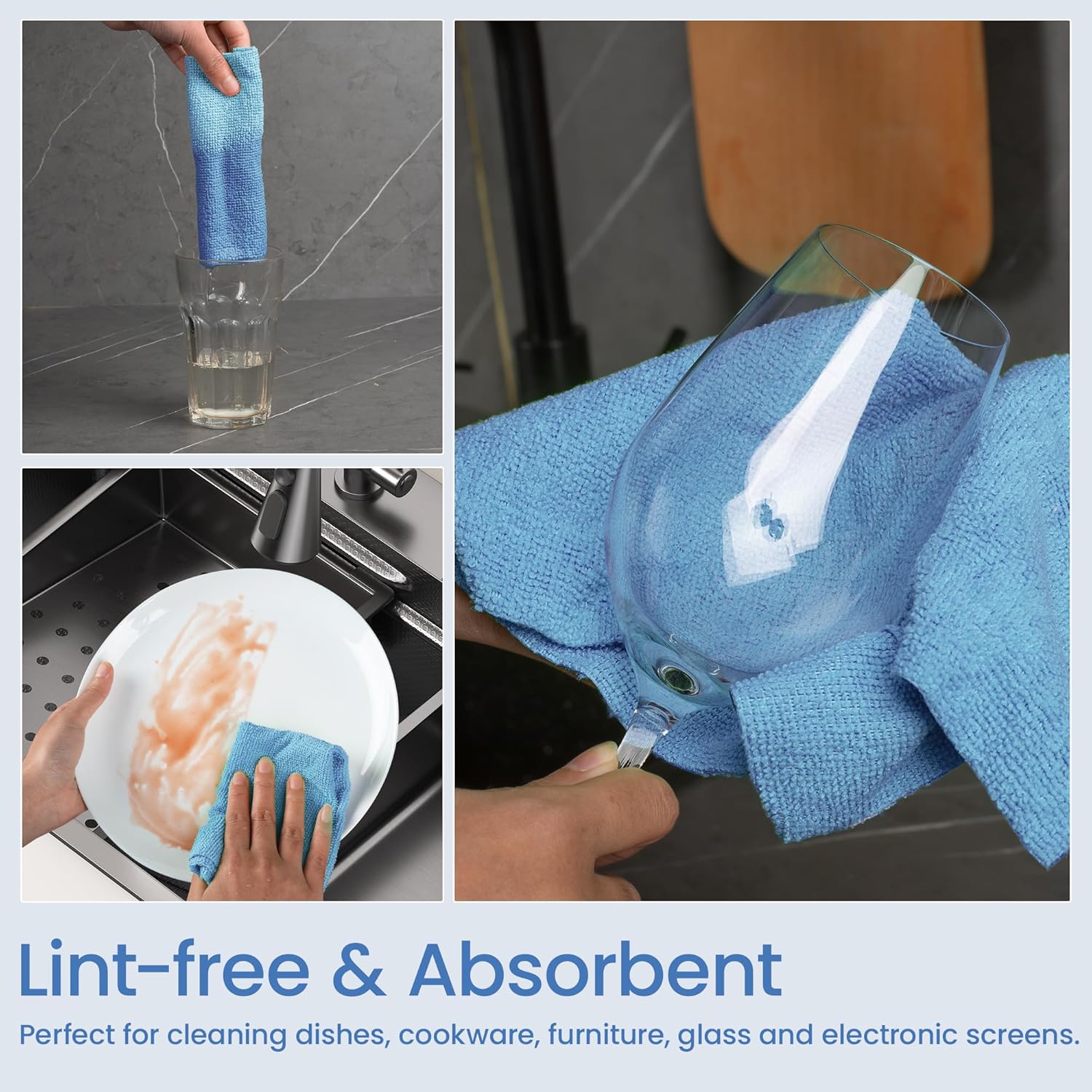 Lint-free & Absorbent

Perfect for cleaning dishes, cookware, furniture, glass and electronic screens.