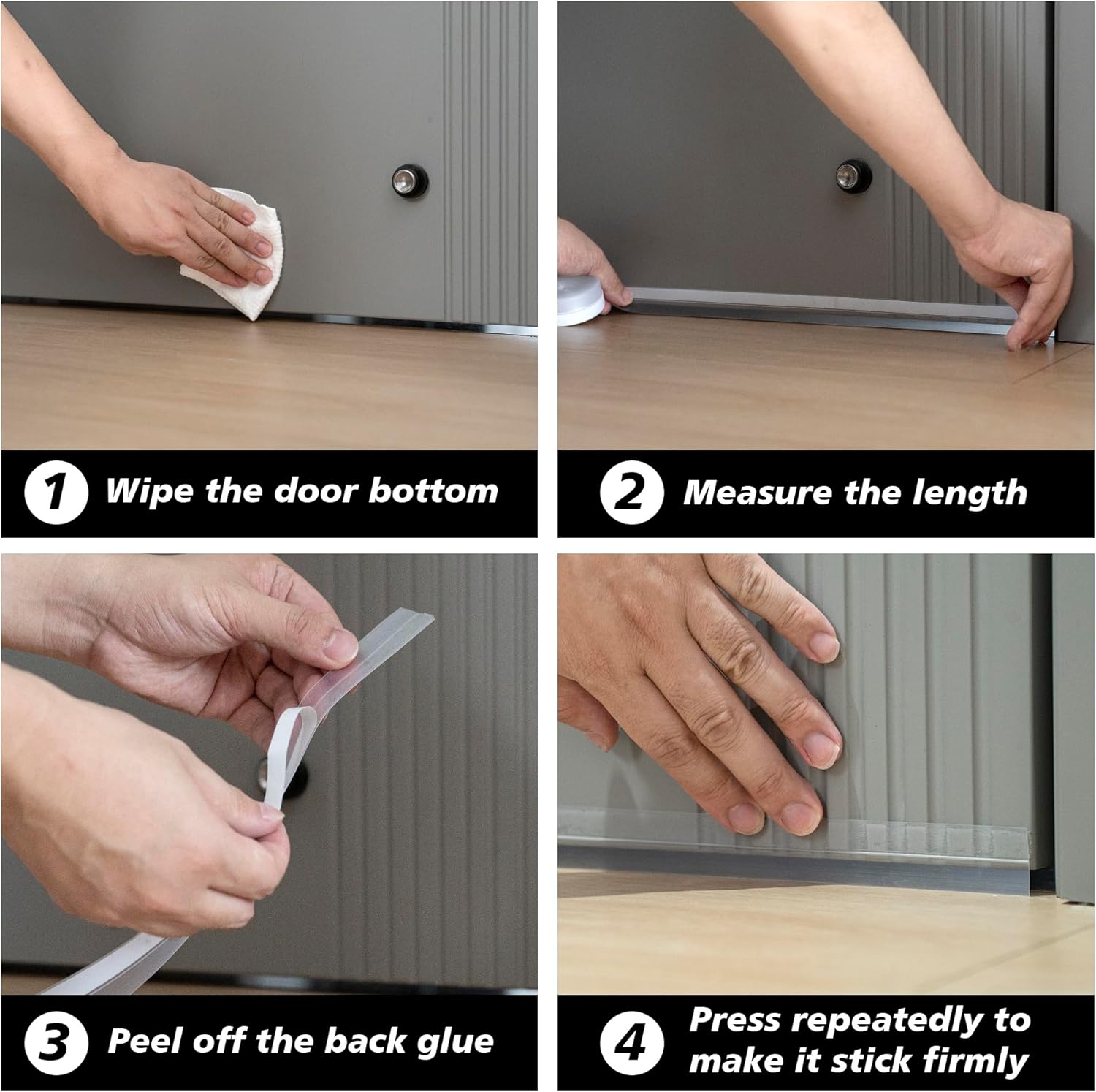 1 Wipe the door bottom

2 Measure the length

3 Peel off the back glue

4 Press repeatedly to make it stick firmly