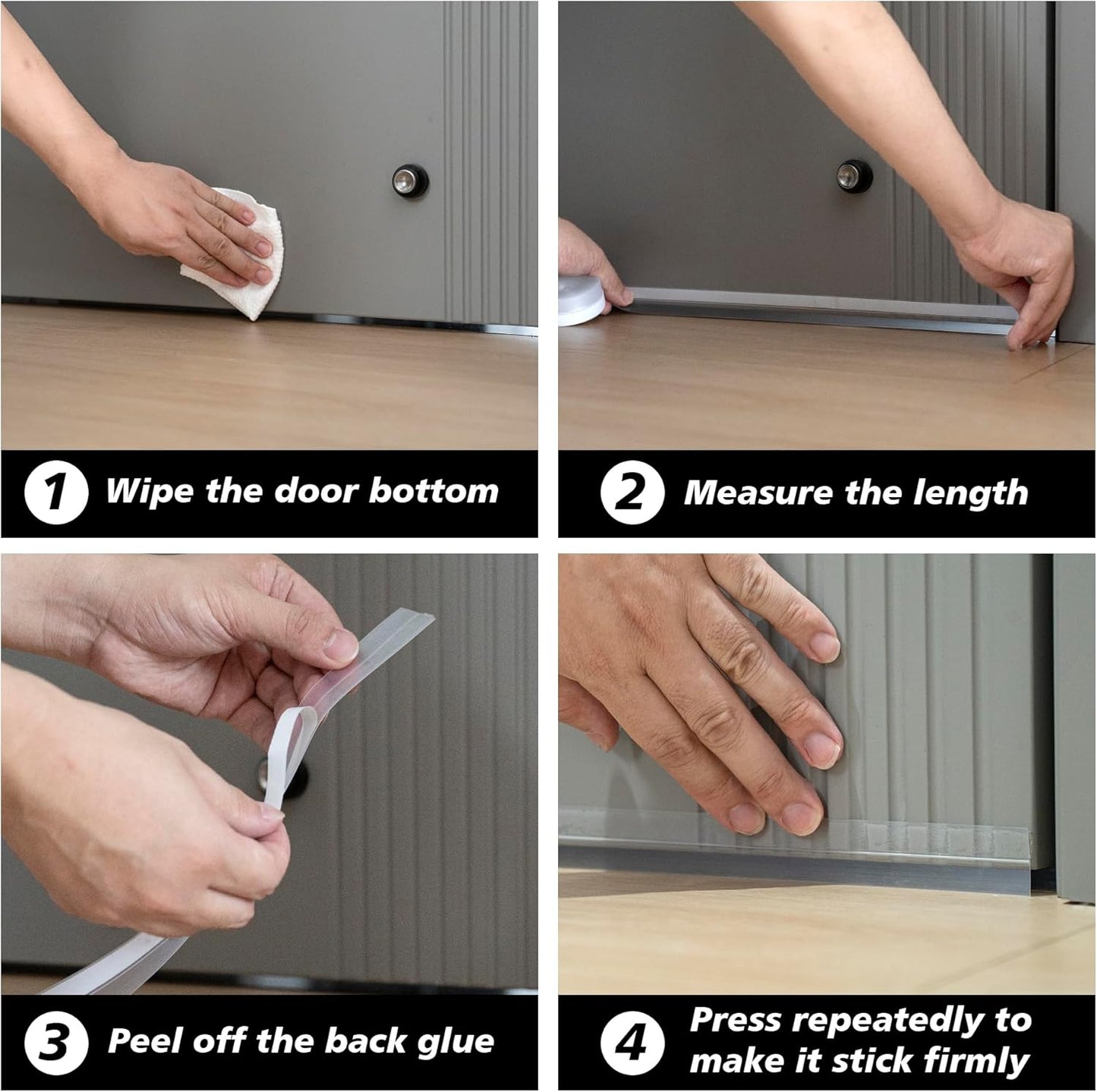 1 Wipe the door bottom

2 Measure the length

3 Peel off the back glue

4 Press repeatedly to make it stick firmly