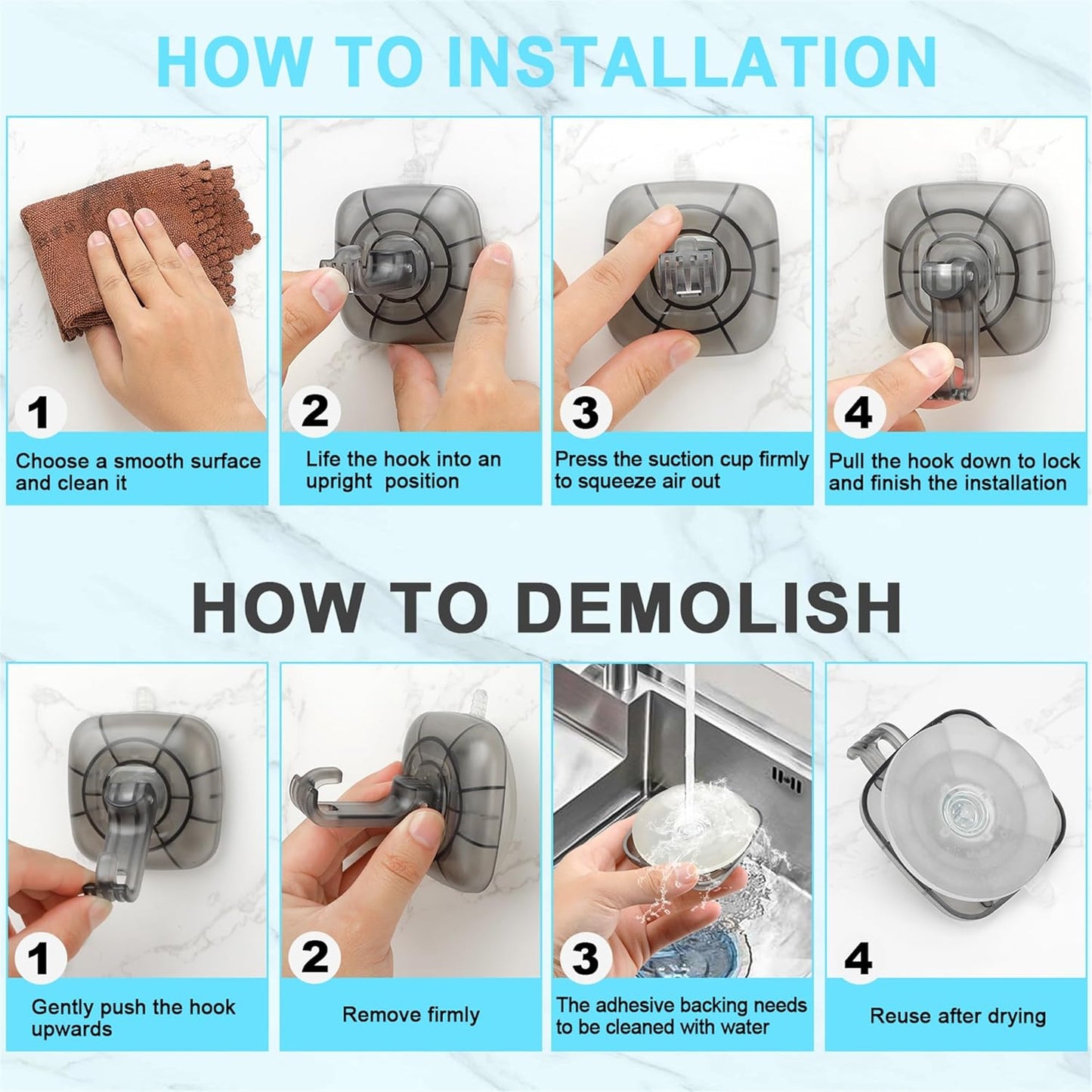 HOW TO INSTALLATION

1
Choose a smooth surface and clean it

2
Life the hook into an upright position

3
Press the suction cup firmly to squeeze air out

4
Pull the hook down to lock and finish the installation

HOW TO DEMOLISH

1
Gently push the hook upwards

2
Remove firmly

3
The adhesive backing needs to be cleaned with water

4
Reuse after drying