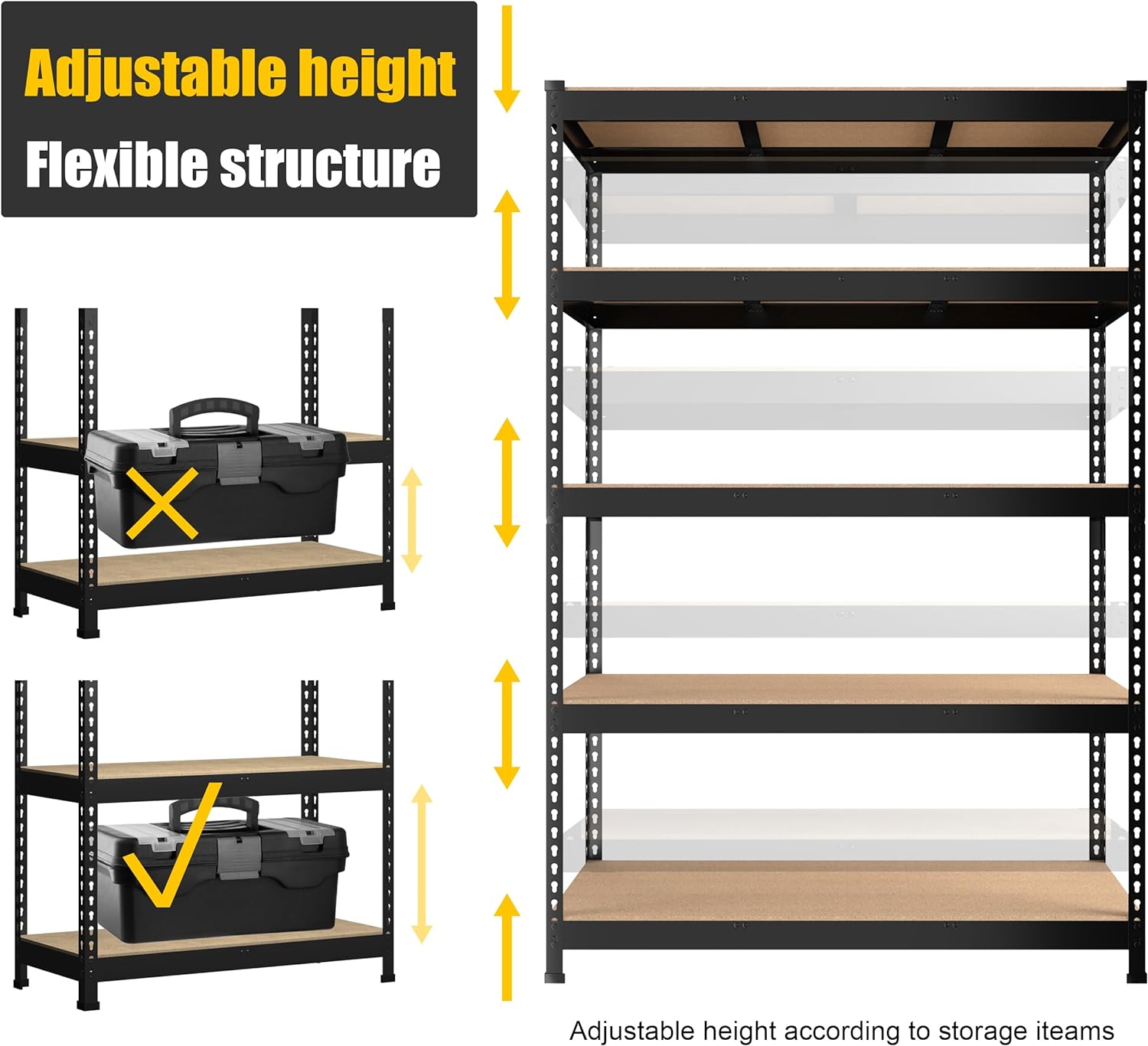 Adjustable height
Flexible structure

Adjustable height according to storage iteams