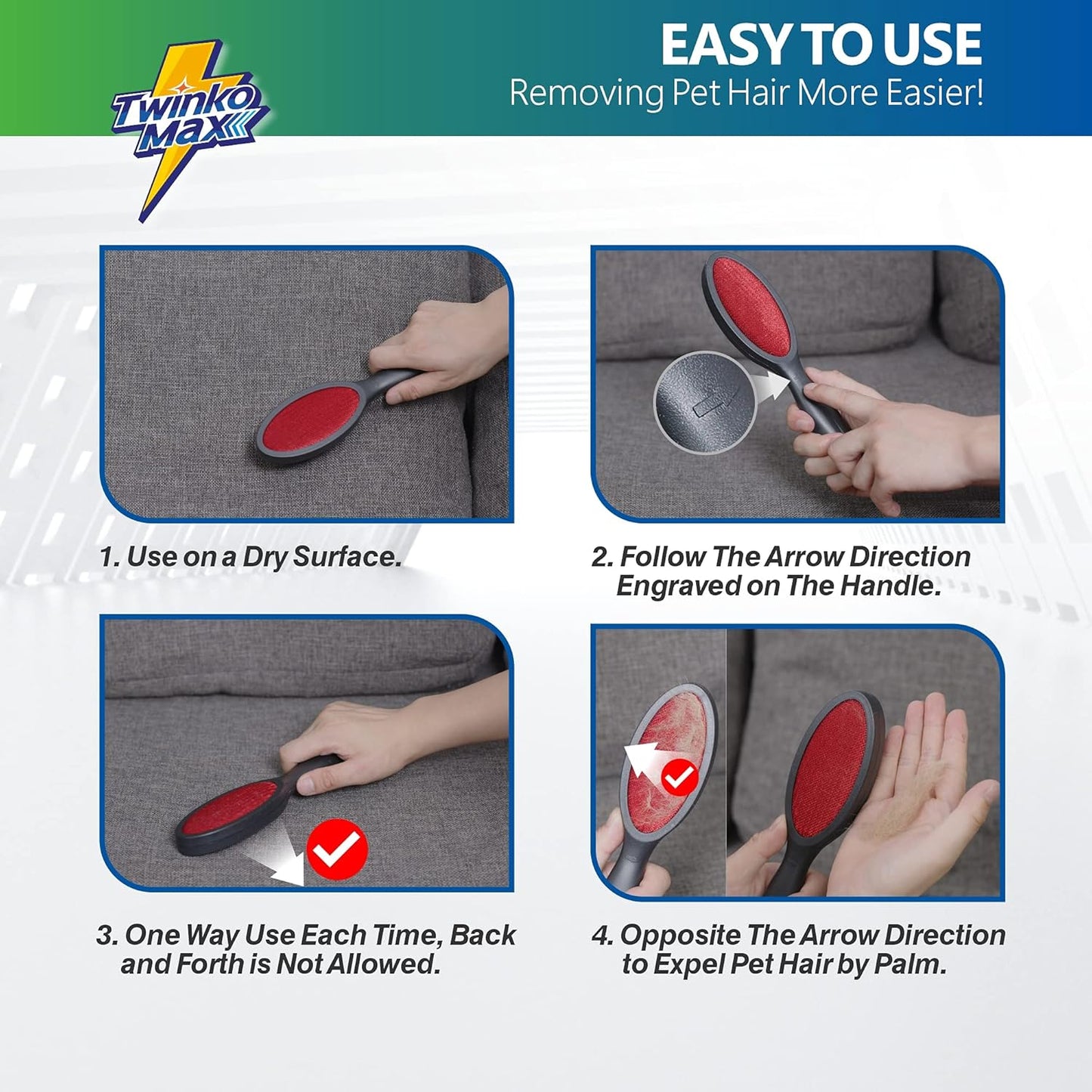 Twinko Max

EASY TO USE
Removing Pet Hair More Easier!

1. Use on a Dry Surface.

2. Follow The Arrow Direction Engraved on The Handle.

3. One Way Use Each Time, Back and Forth is Not Allowed.

4. Opposite The Arrow Direction to Expel Pet Hair by Palm.