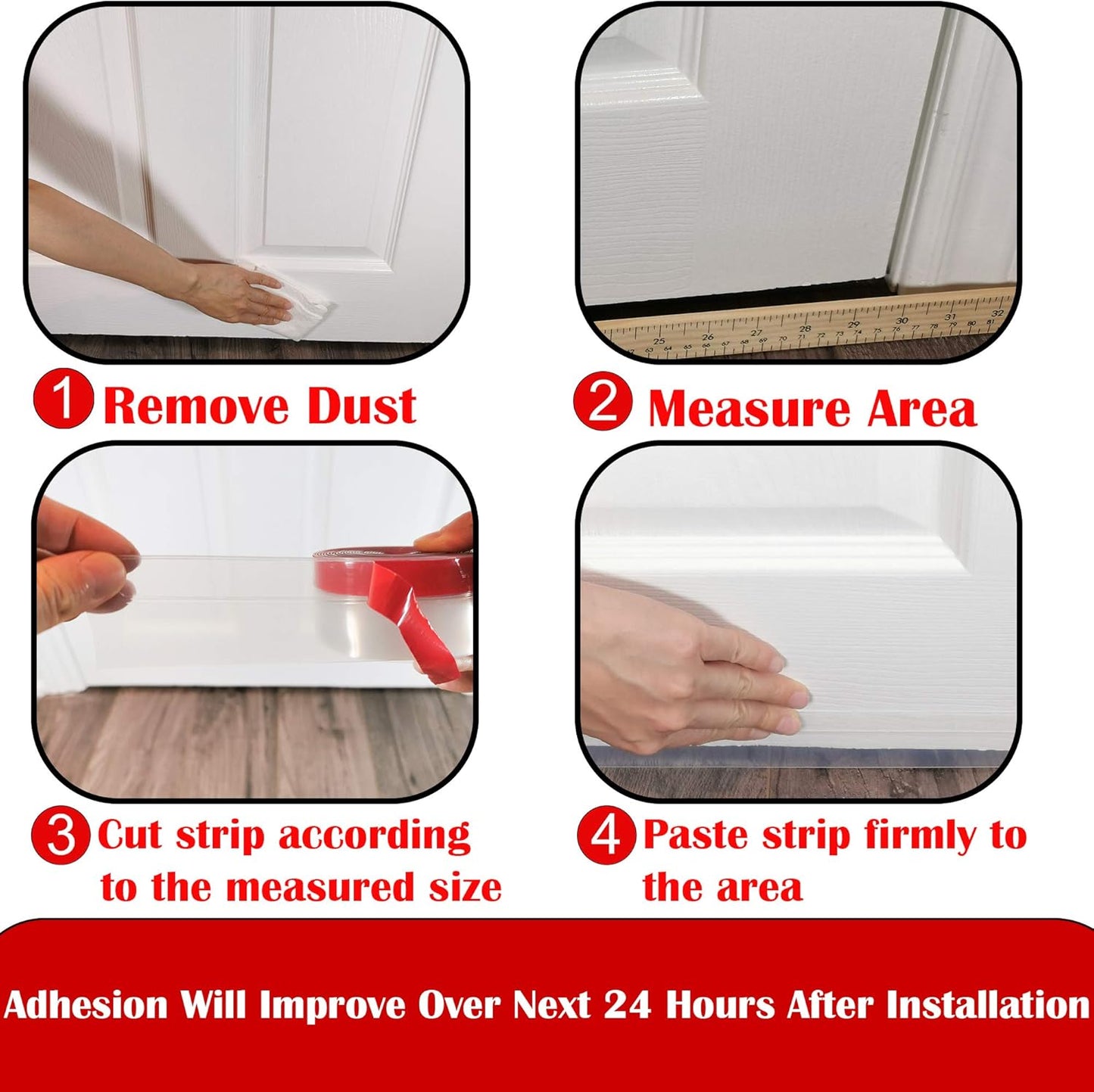 25 26 27 28 29 30 31 32

1 Remove Dust

2 Measure Area

3 Cut strip according to the measured size

4 Paste strip firmly to the area

Adhesion Will Improve Over Next 24 Hours After Installation