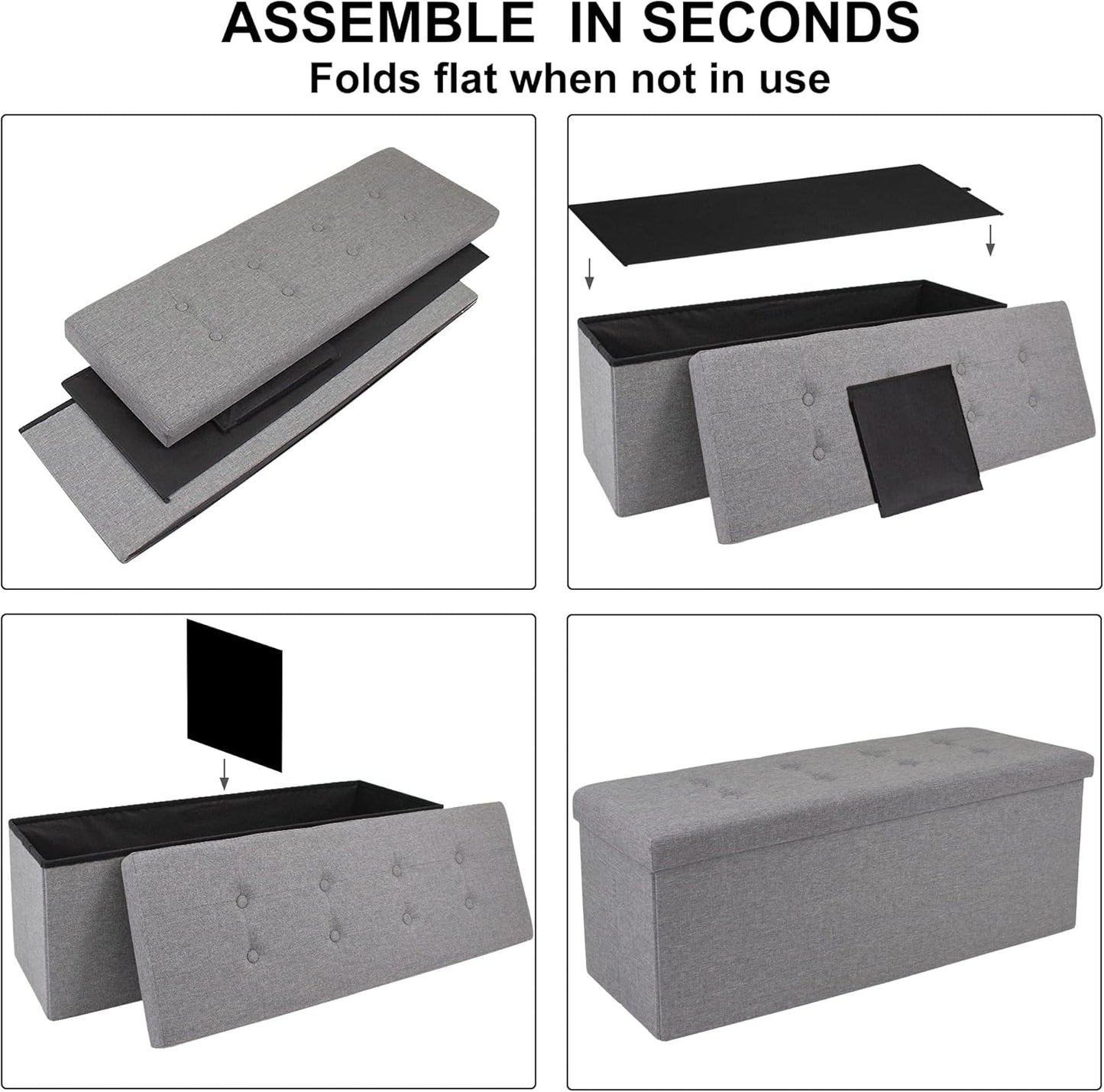 ASSEMBLE IN SECONDS
Folds flat when not in use