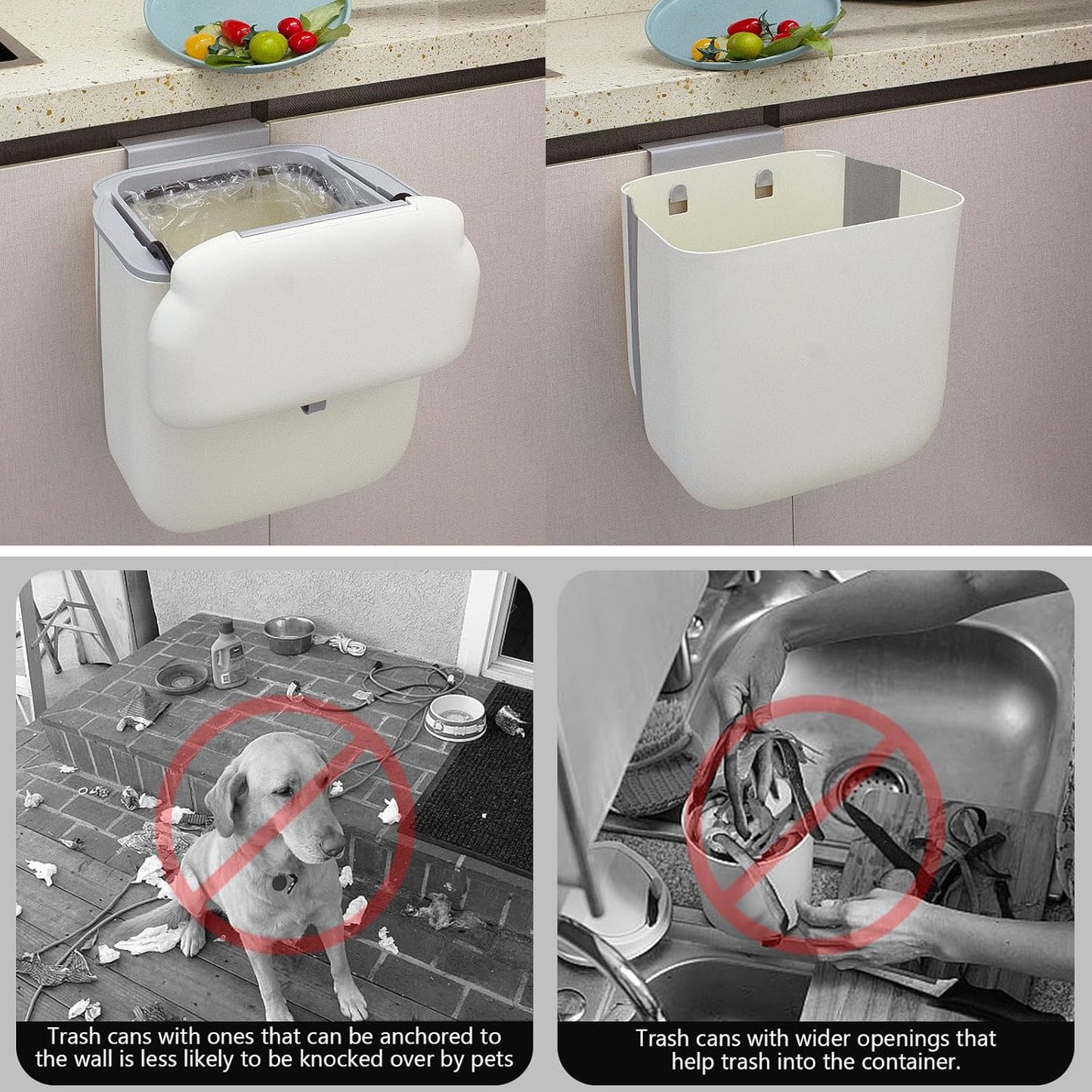 Trash cans with ones that can be anchored to the wall is less likely to be knocked over by pets

Trash cans with wider openings that help trash into the container.