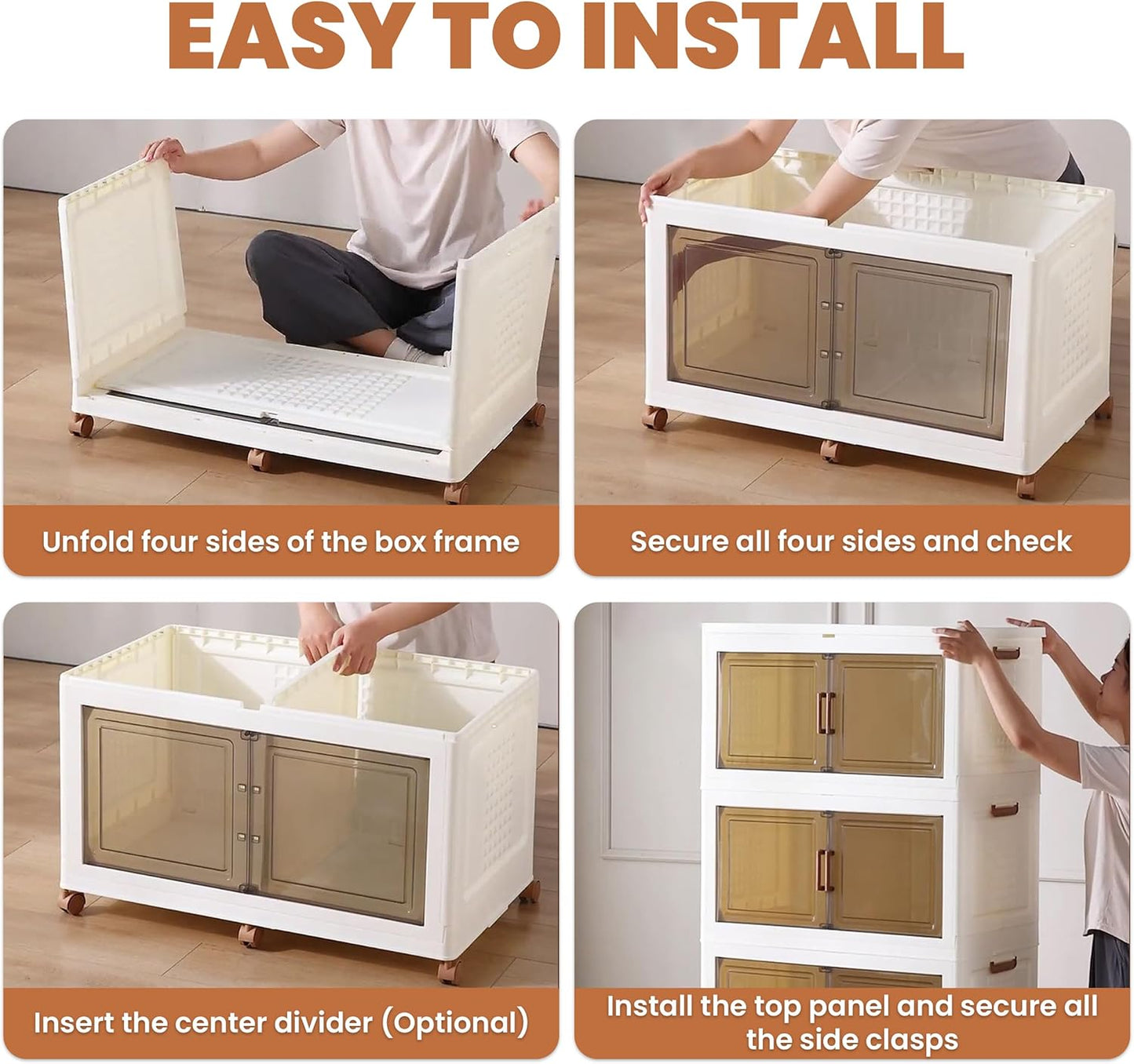 EASY TO INSTALL

Unfold four sides of the box frame

Secure all four sides and check

Insert the center divider (Optional)

Install the top panel and secure all the side clasps