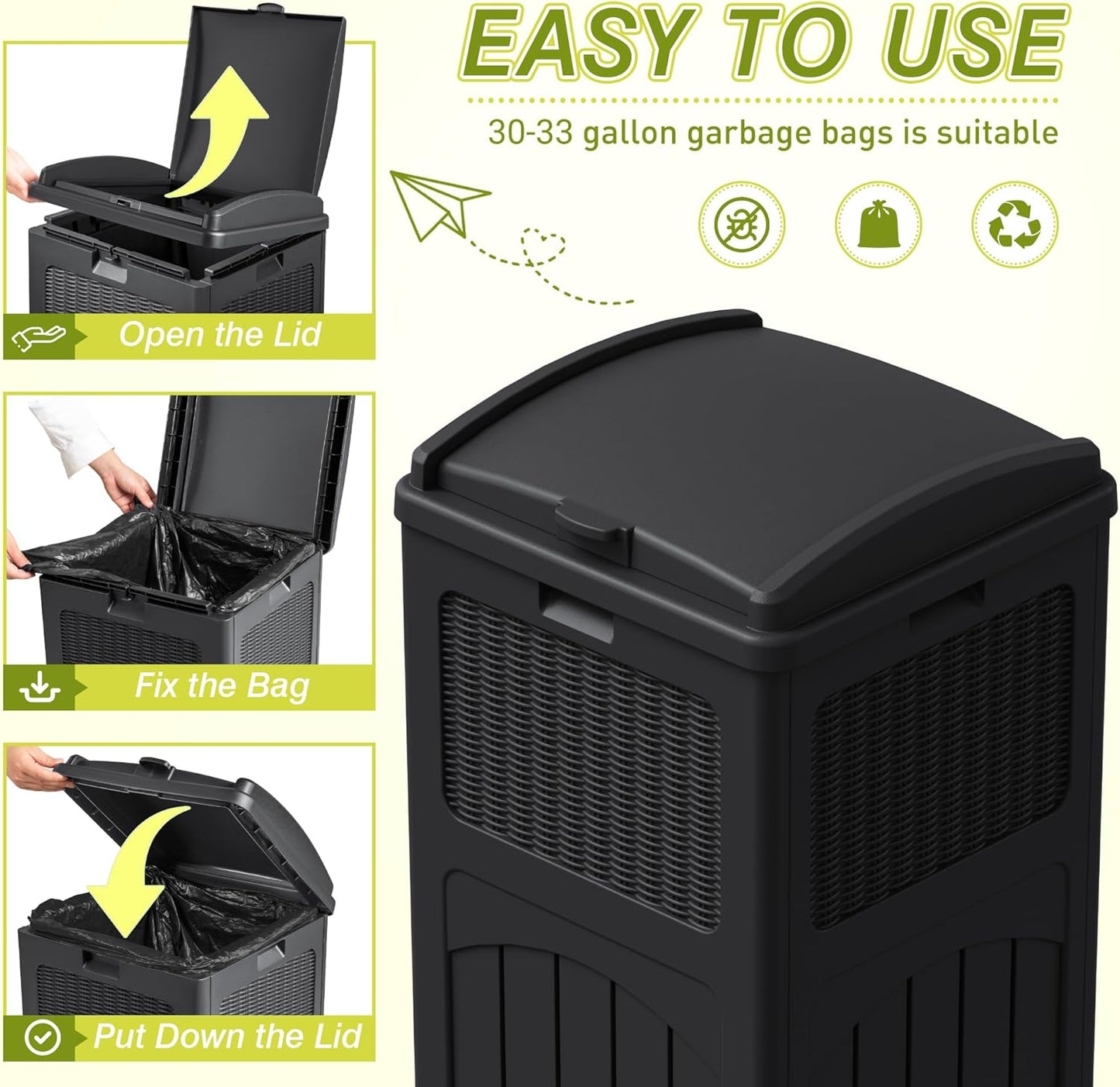 EASY TO USE

30-33 gallon garbage bags is suitable

Open the Lid

Fix the Bag

Put Down the Lid