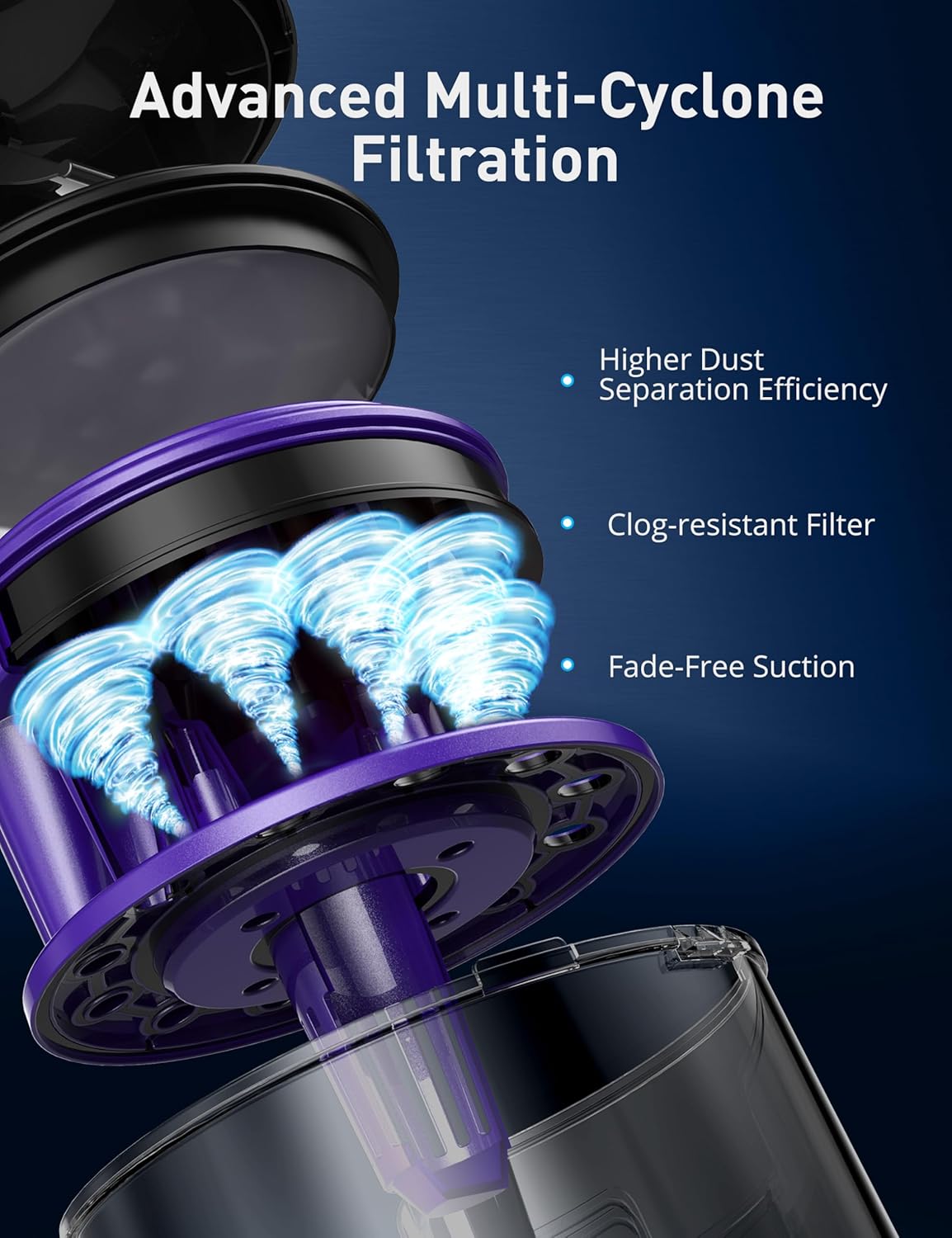 Advanced Multi-Cyclone Filtration

Higher Dust Separation Efficiency

Clog-resistant Filter

Fade-Free Suction