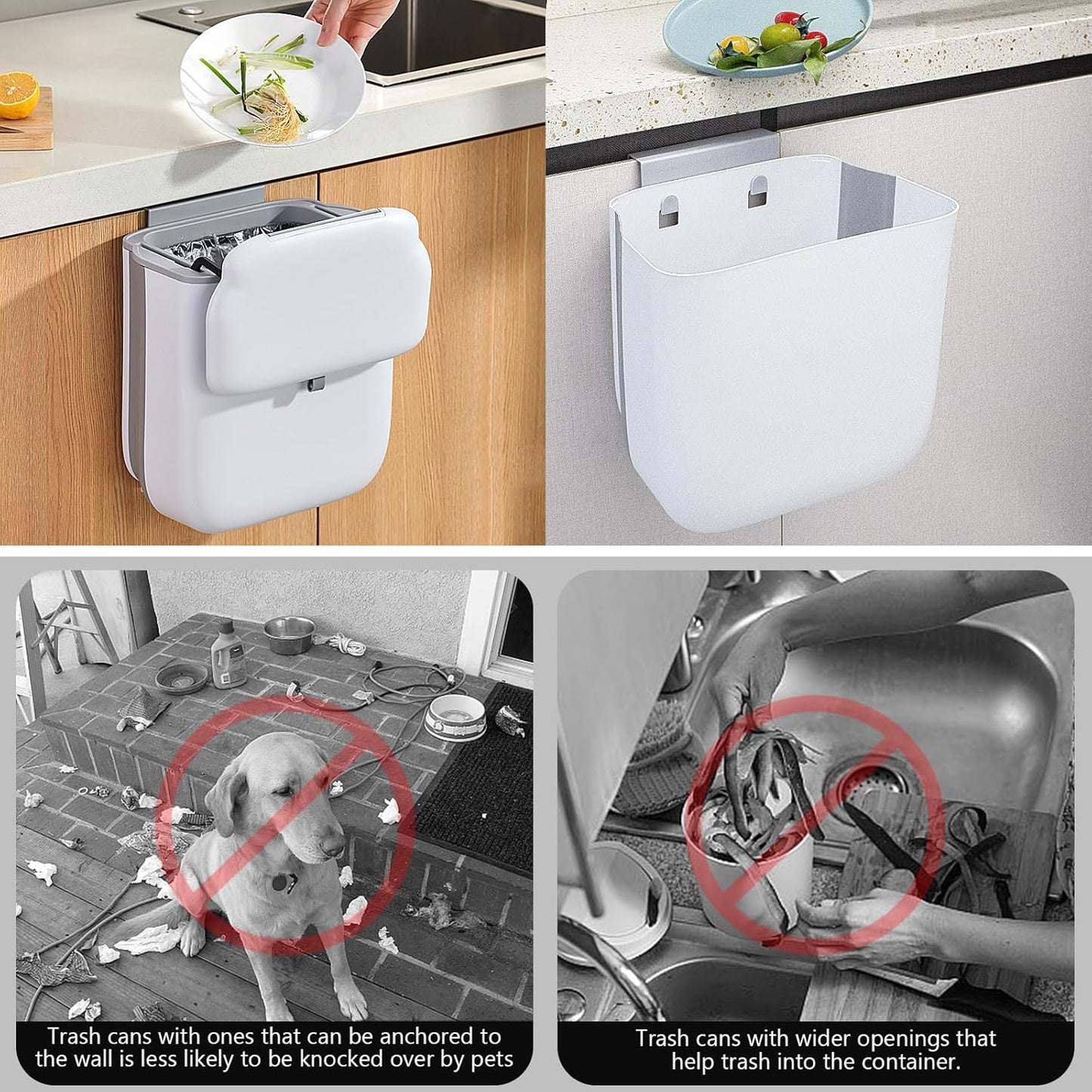 Trash cans with ones that can be anchored to the wall is less likely to be knocked over by pets

Trash cans with wider openings that help trash into the container.