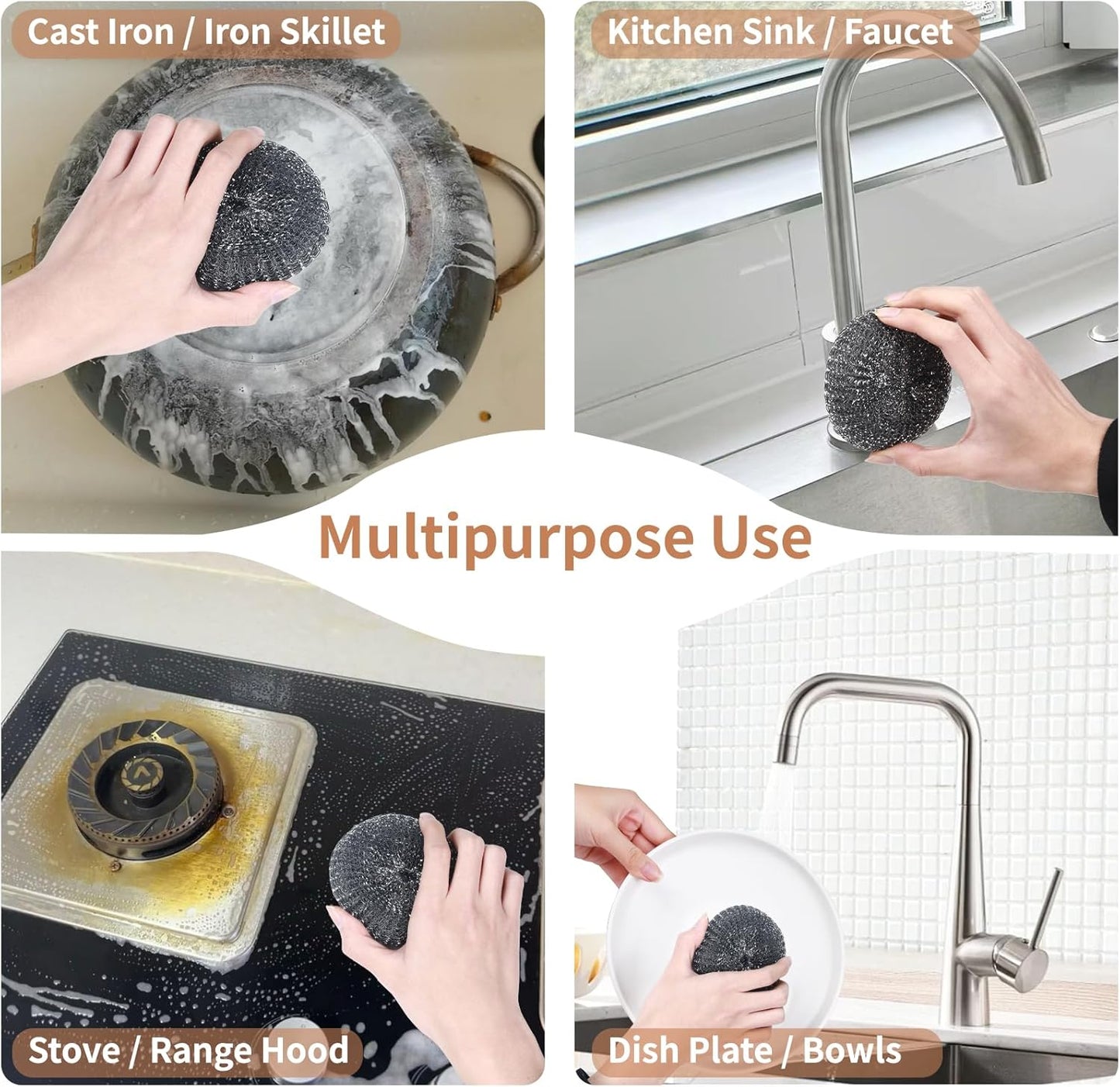 Cast Iron / Iron Skillet

Kitchen Sink / Faucet

Multipurpose Use

Stove / Range Hood

Dish Plate / Bowls